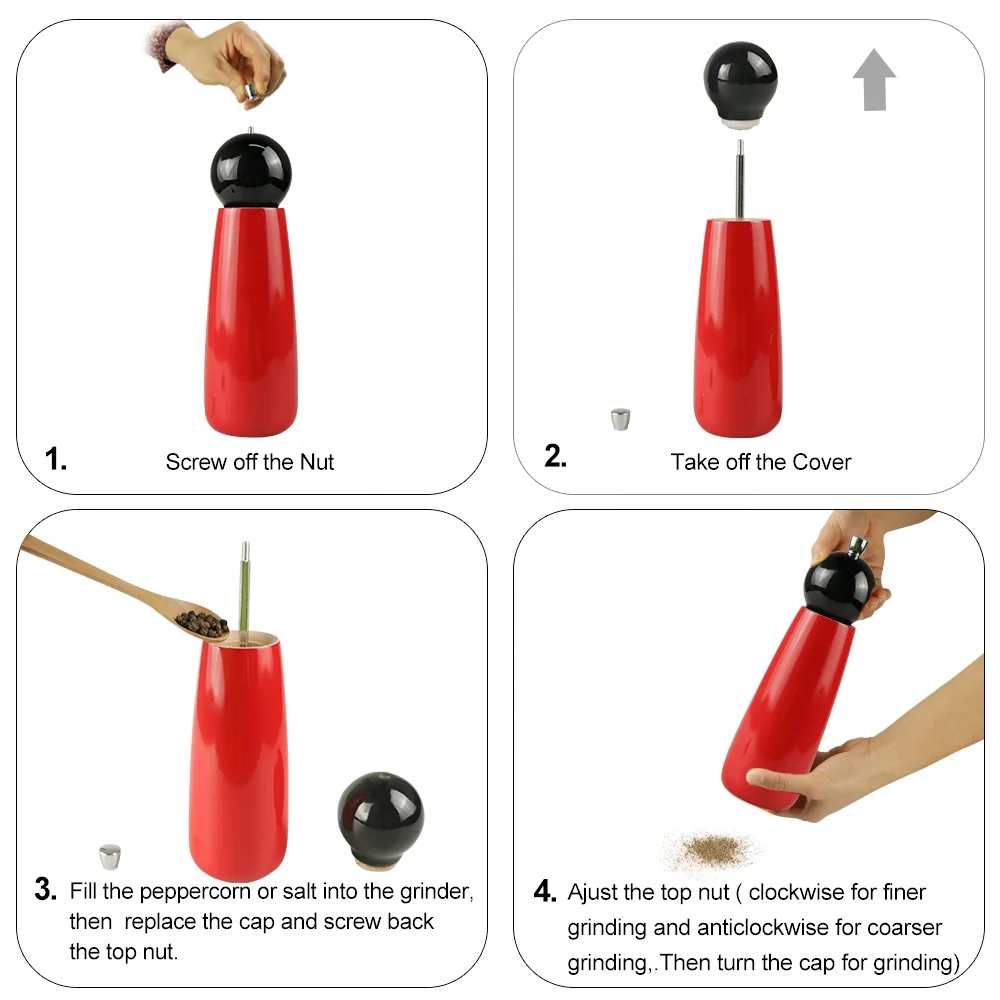 1. Screw off the Nut

2. Take off the Cover

3. Fill the peppercorn or salt into the grinder, then replace the cap and screw back the top nut.

4. Ajust the top nut ( clockwise for finer grinding and anticlockwise for coarser grinding,.Then turn the cap for grinding)