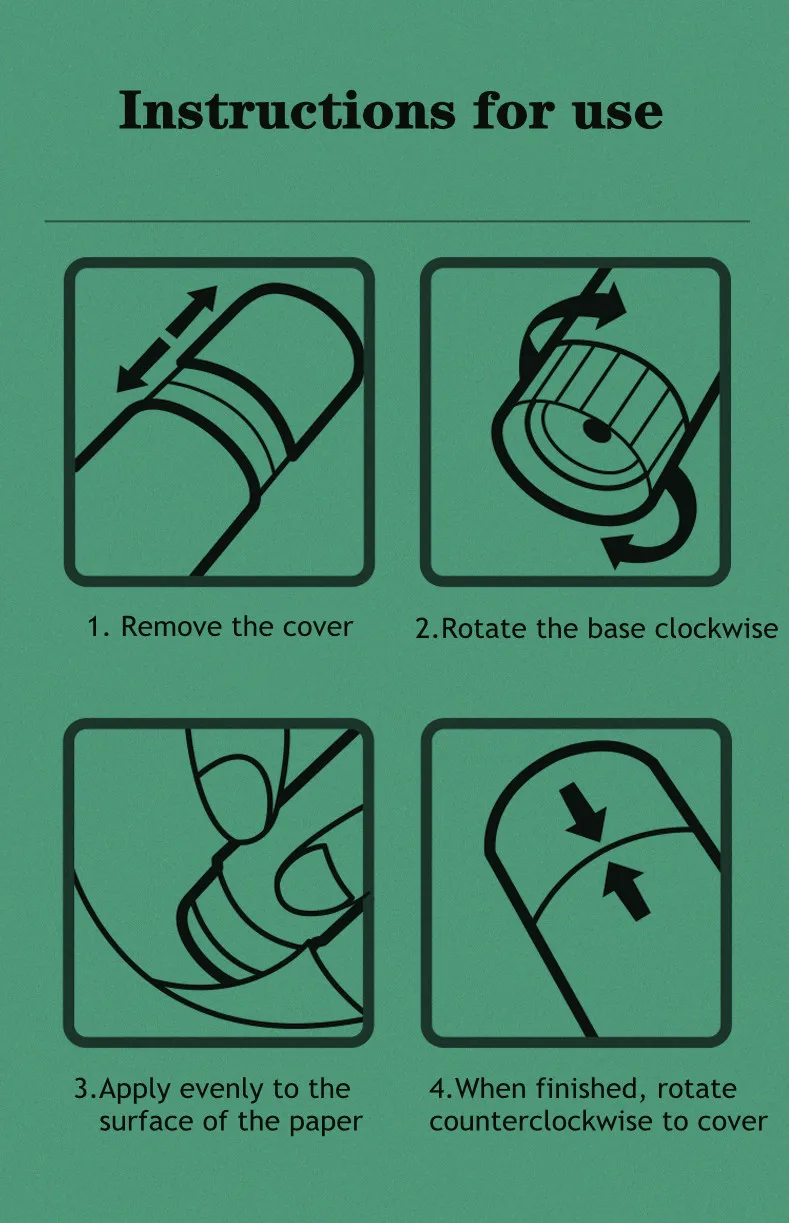 Instructions for use

1. Remove the cover

2.Rotate the base clockwise

3.Apply evenly to the surface of the paper

4.When finished, rotate counterclockwise to cover