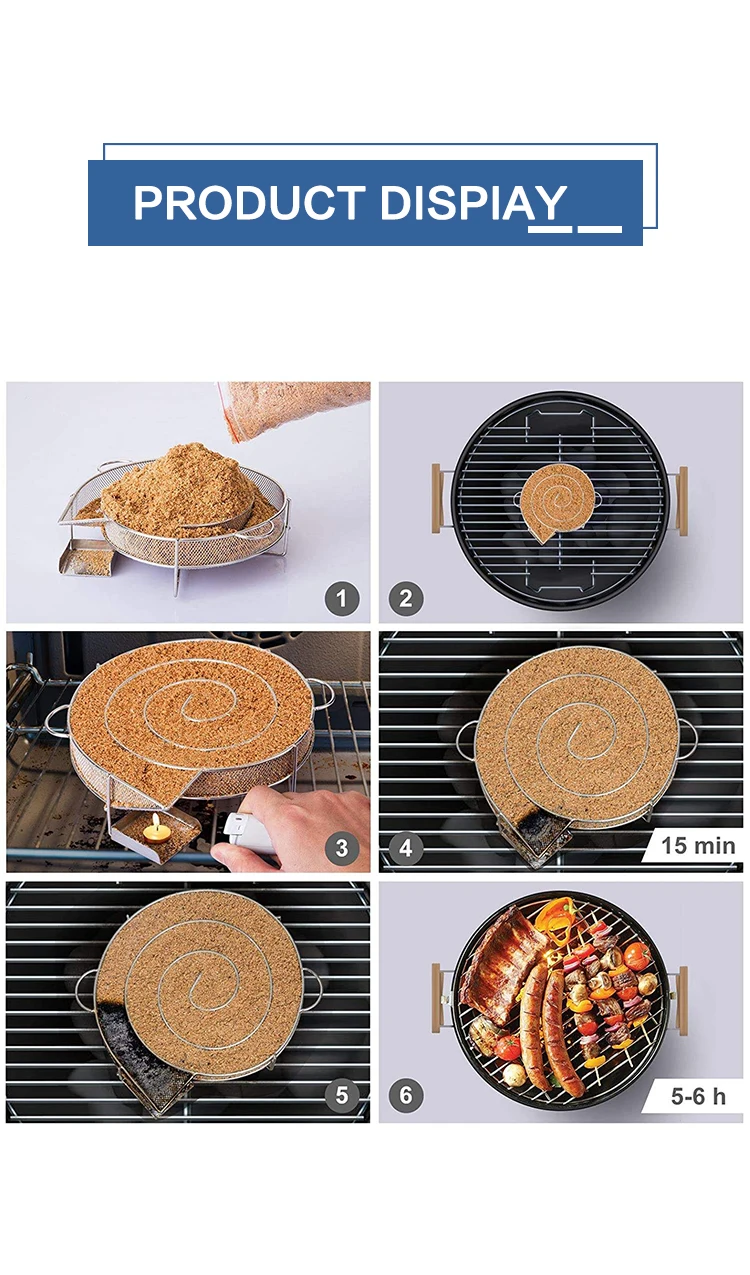 PRODUCT DISPIAY

1

2

3

4

15 min

5

6

5-6 h