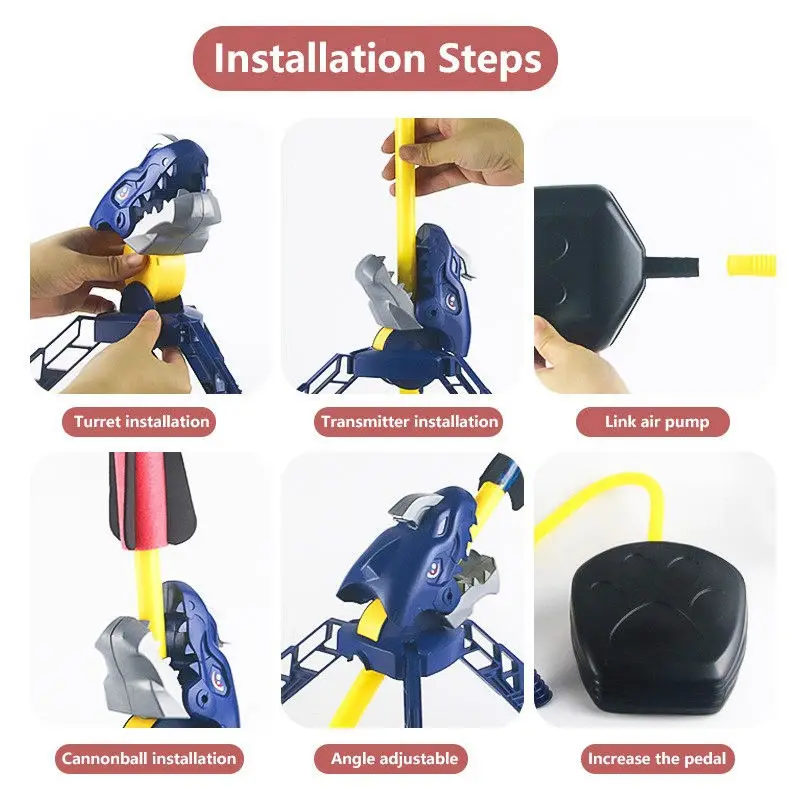 Installation Steps

Turret installation

Transmitter installation

Link air pump

Cannonball installation

Angle adjustable

Increase the pedal