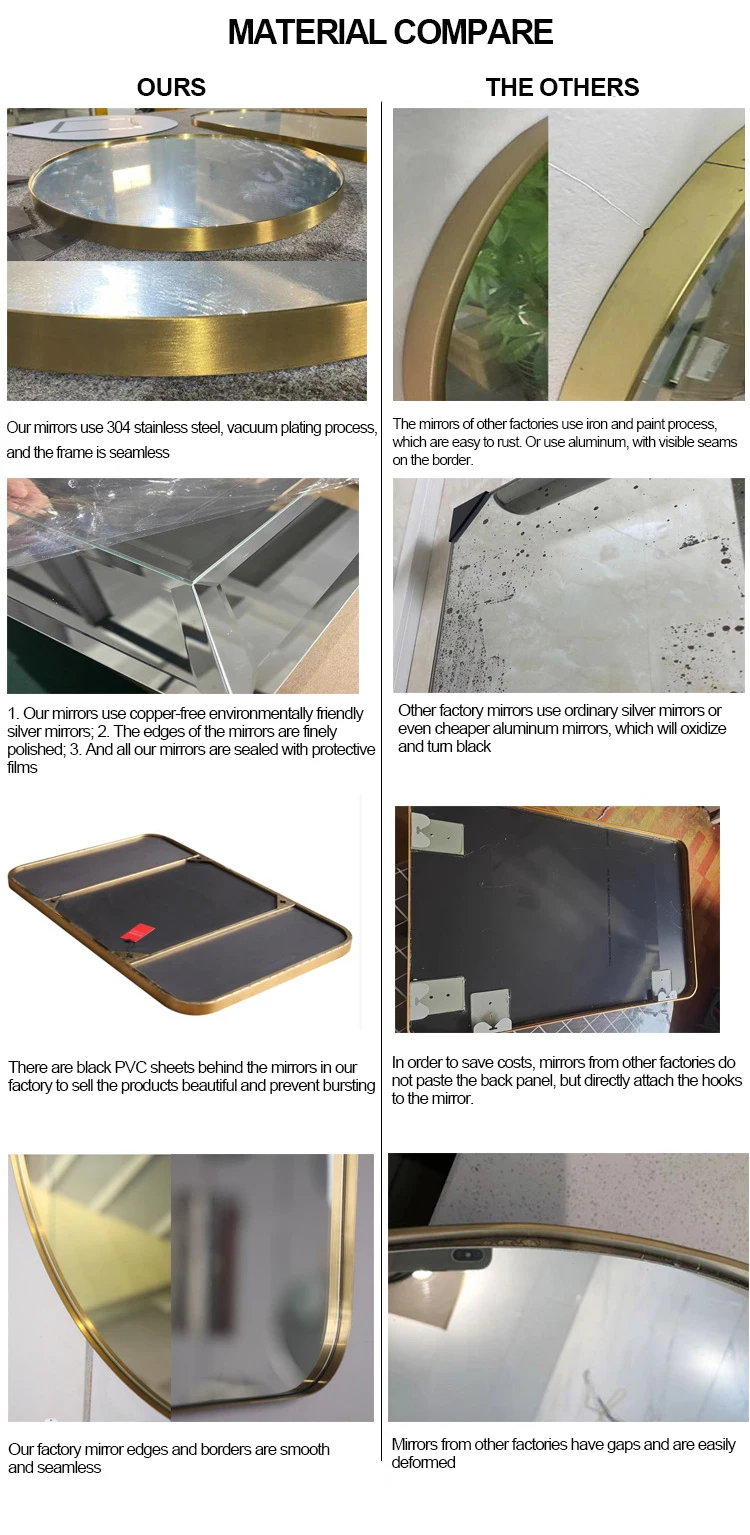 MATERIAL COMPARE

OURS

Our mirrors use 304 stainless steel, vacuum plating process, and the frame is seamless

1. Our mirrors use copper-free environmentally friendly silver mirrors; 2. The edges of the mirrors are finely polished; 3. And all our mirrors are sealed with protective films

There are black PVC sheets behind the mirrors in our factory to sell the products beautiful and prevent bursting

Our factory mirror edges and borders are smooth and seamless

THE OTHERS

The mirrors of other factories use iron and paint process, which are easy to rust. Or use aluminum, with visible seams on the border.

Other factory mirrors use ordinary silver mirrors or even cheaper aluminum mirrors, which will oxidize and turn black

In order to save costs, mirrors from other factories do not paste the back panel, but directly attach the hooks to the mirror.

Mirrors from other factories have gaps and are easily deformed