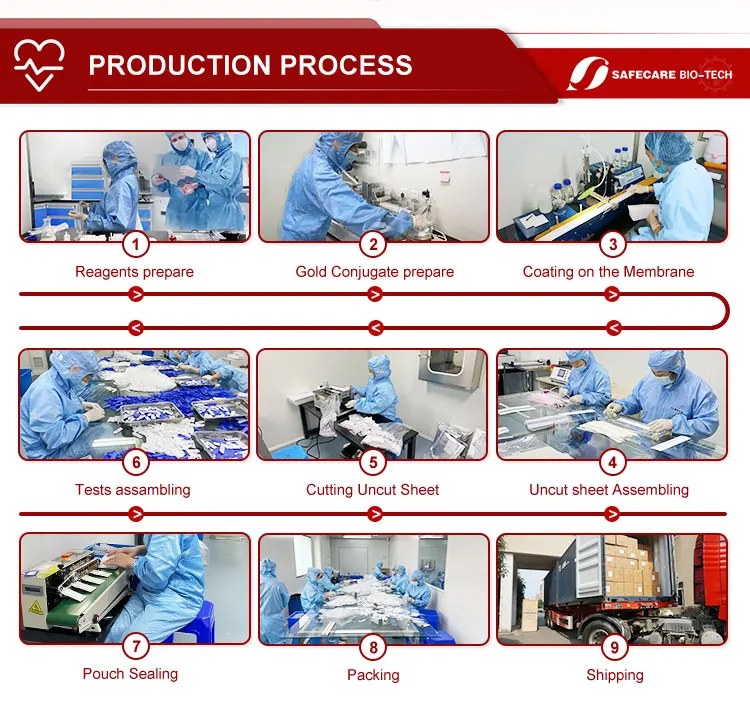 PRODUCTION PROCESS

SAFECARE BIO-TECH

1
Reagents prepare

2
Gold Conjugate prepare

3
Coating on the Membrane

6
Tests assambling

5
Cutting Uncut Sheet

4
Uncut sheet Assembling

7
Pouch Sealing

8
Packing

9
Shipping