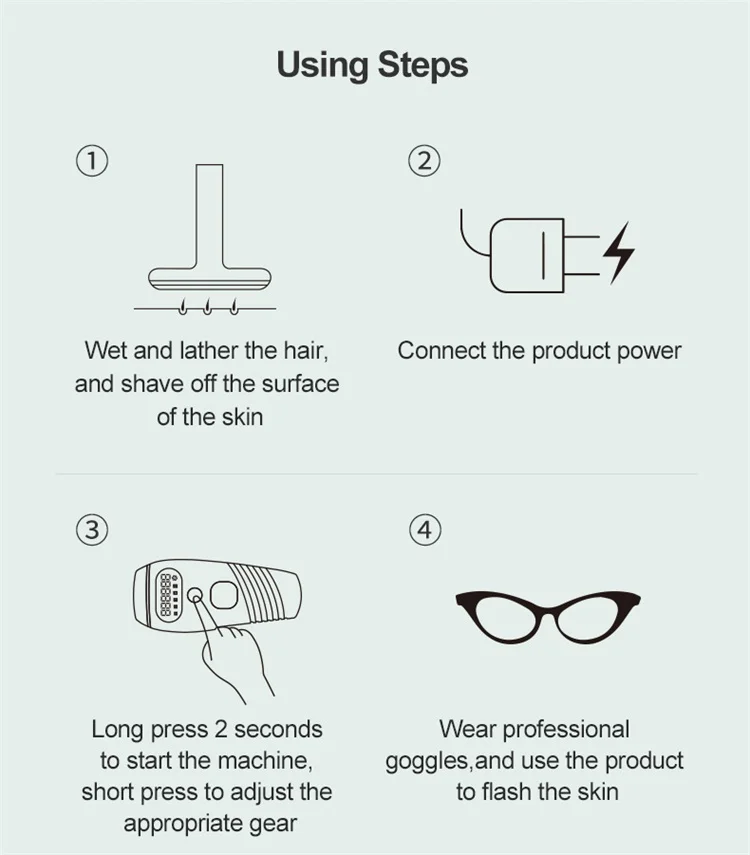 Using Steps

①

Wet and lather the hair, and shave off the surface of the skin

②

Connect the product power

③

Long press 2 seconds to start the machine, short press to adjust the appropriate gear

④

Wear professional goggles,and use the product to flash the skin