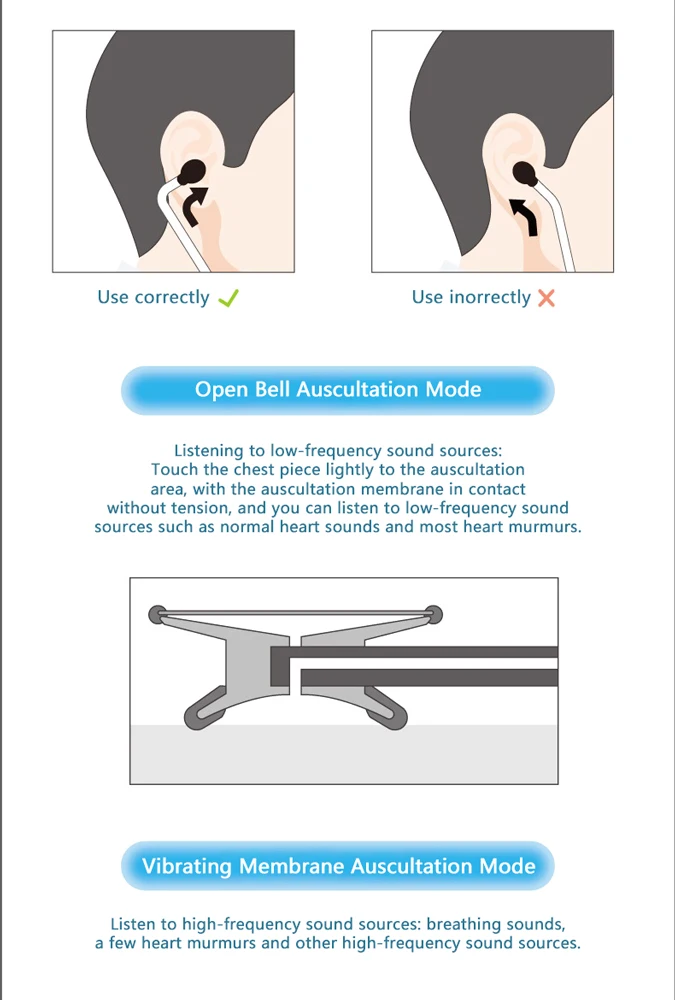 Use correctly ✓

Use inorrectly ✗

Open Bell Auscultation Mode

Listening to low-frequency sound sources:
Touch the chest piece lightly to the auscultation area, with the auscultation membrane in contact without tension, and you can listen to low-frequency sound sources such as normal heart sounds and most heart murmurs.

Vibrating Membrane Auscultation Mode

Listen to high-frequency sound sources: breathing sounds, a few heart murmurs and other high-frequency sound sources.