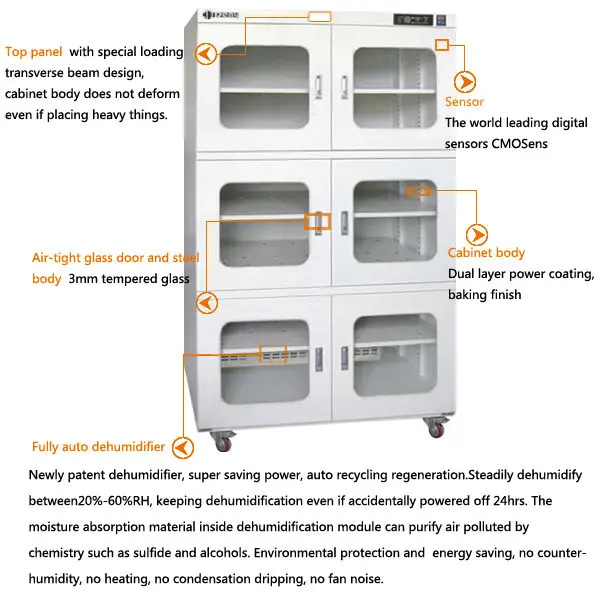 Top panel with special loading transverse beam design, cabinet body does not deform even if placing heavy things.

Sensor
The world leading digital sensors CMOSens

Air-tight glass door and steel body 3mm tempered glass

Cabinet body
Dual layer power coating, baking finish

Fully auto dehumidifier

Newly patent dehumidifier, super saving power, auto recycling regeneration.Steadily dehumidify between20%-60%RH, keeping dehumidification even if accidentally powered off 24hrs. The moisture absorption material inside dehumidification module can purify air polluted by chemistry such as sulfide and alcohols. Environmental protection and energy saving, no counter-humidity, no heating, no condensation dripping, no fan noise.