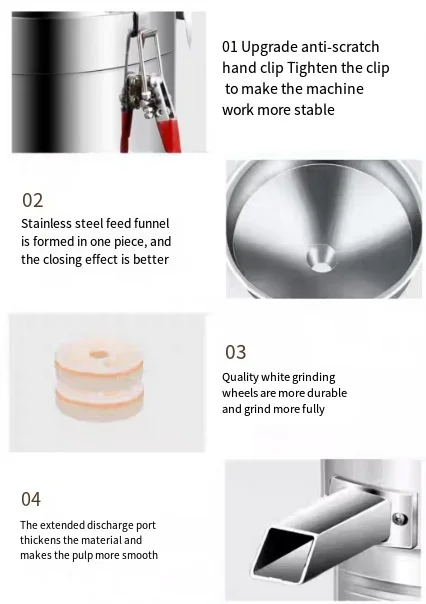 01 Upgrade anti-scratch hand clip Tighten the clip to make the machine work more stable

02

Stainless steel feed funnel is formed in one piece, and the closing effect is better

03

Quality white grinding wheels are more durable and grind more fully

04

The extended discharge port thickens the material and makes the pulp more smooth