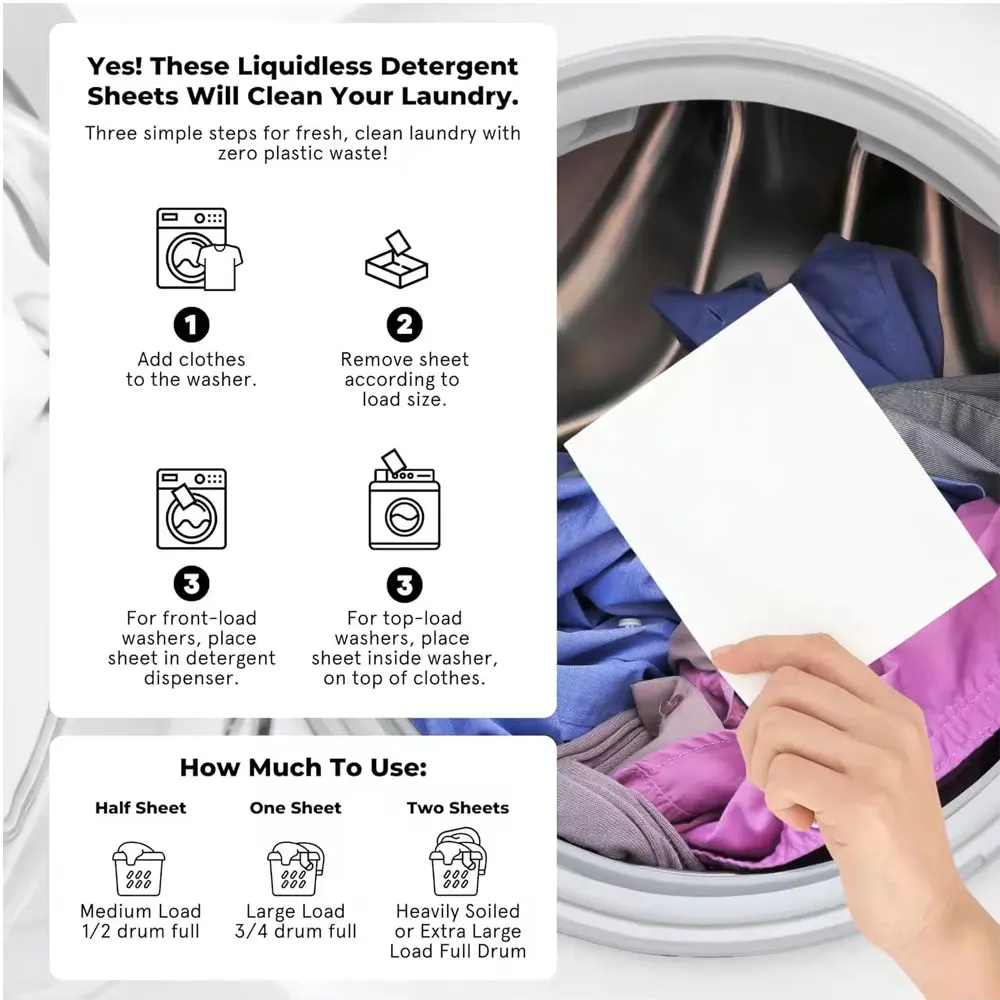 Yes! These Liquidless Detergent Sheets Will Clean Your Laundry.

Three simple steps for fresh, clean laundry with zero plastic waste!

1
Add clothes to the washer.

2
Remove sheet according to load size.

3
For front-load washers, place sheet in detergent dispenser.

3
For top-load washers, place sheet inside washer, on top of clothes.

How Much To Use:

Half Sheet
Medium Load 1/2 drum full

One Sheet
Large Load 3/4 drum full

Two Sheets
Heavily Soiled or Extra Large Load Full Drum