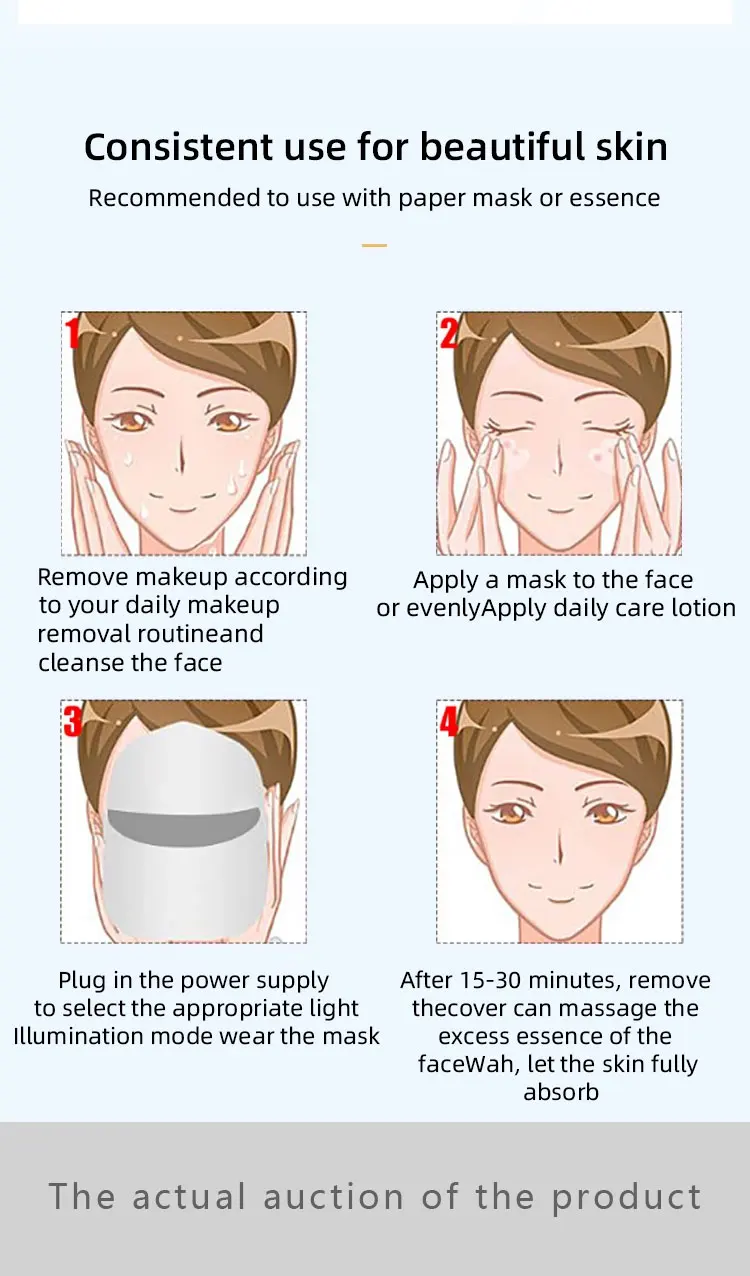 Consistent use for beautiful skin

Recommended to use with paper mask or essence

1

Remove makeup according to your daily makeup removal routineand cleanse the face

2

Apply a mask to the face or evenlyApply daily care lotion

3

Plug in the power supply to select the appropriate light Illumination mode wear the mask

4

After 15-30 minutes, remove thecover can massage the excess essence of the faceWah, let the skin fully absorb

The actual auction of the product