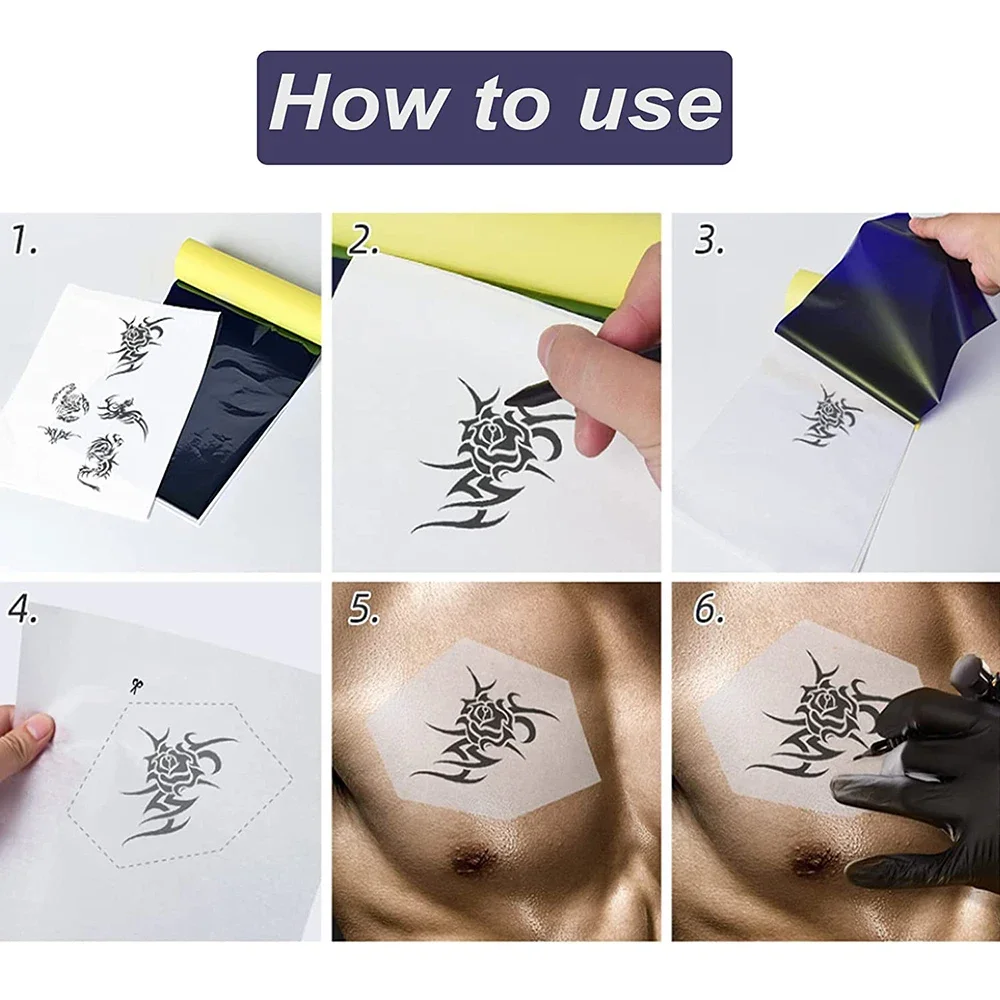 How to use

1.

2.

3.

4.

5.

6.