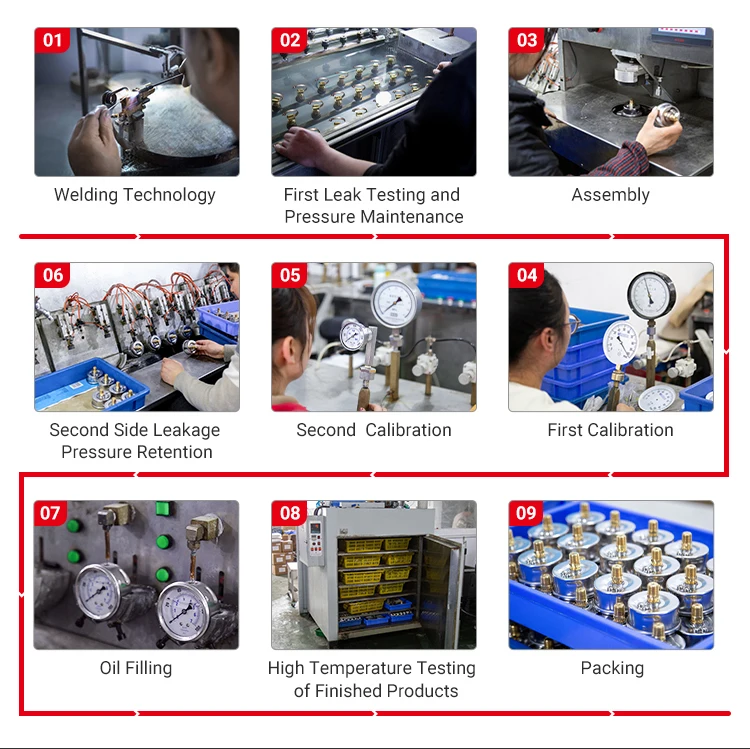 01
Welding Technology

02
First Leak Testing and Pressure Maintenance

03
Assembly

06
Second Side Leakage Pressure Retention

05
Second Calibration

04
First Calibration

07
Oil Filling

08
High Temperature Testing of Finished Products

09
Packing