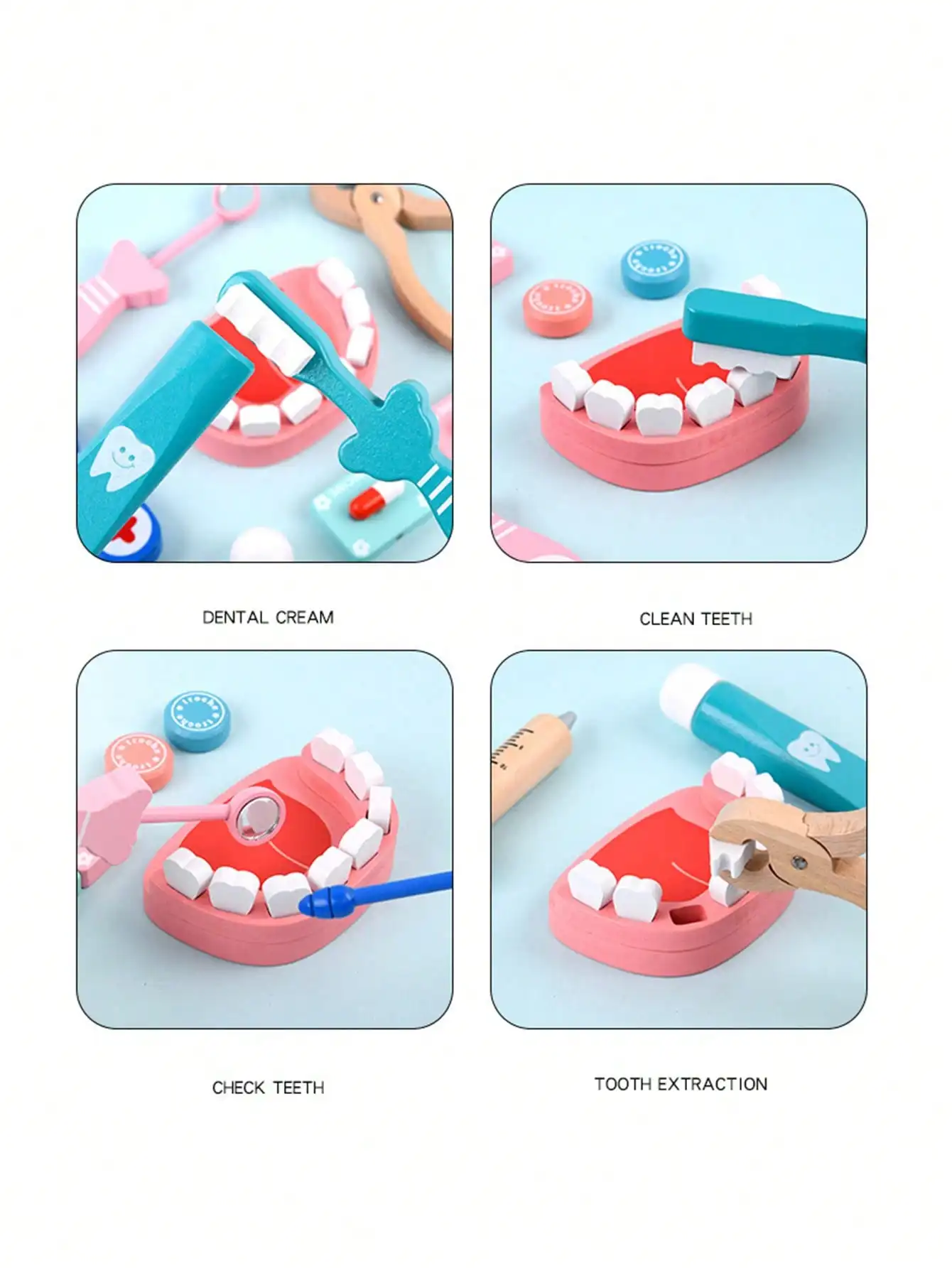 DENTAL CREAM

CLEAN TEETH

CHECK TEETH

TOOTH EXTRACTION