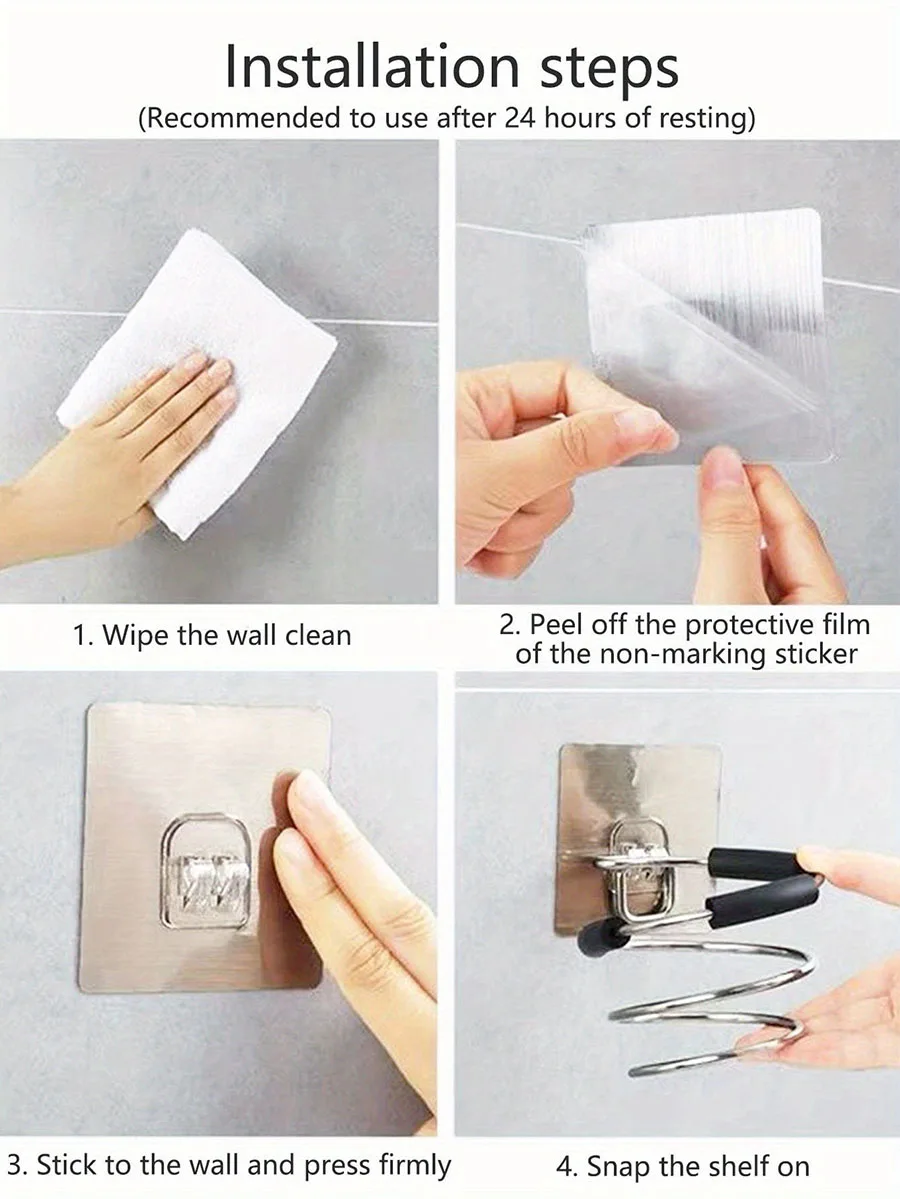 Installation steps
(Recommended to use after 24 hours of resting)

1. Wipe the wall clean

2. Peel off the protective film of the non-marking sticker

3. Stick to the wall and press firmly

4. Snap the shelf on