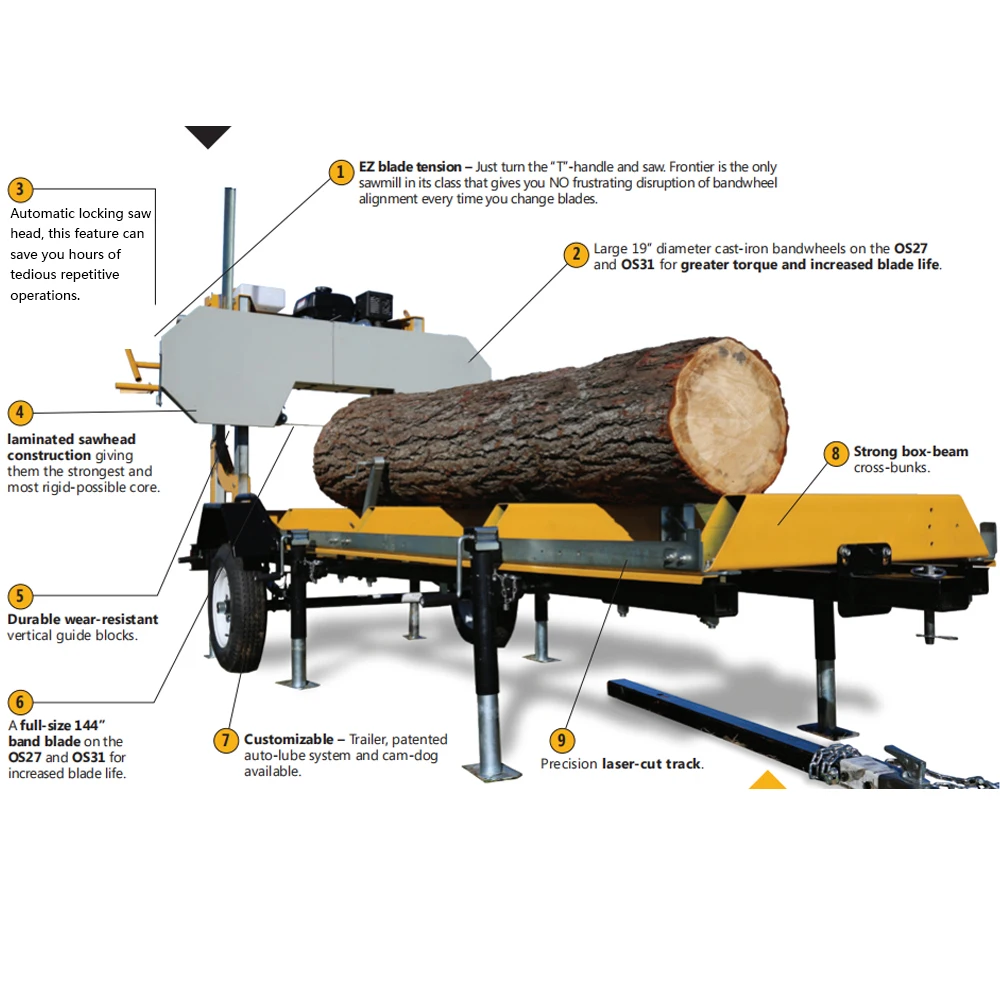 1 EZ blade tension – Just turn the "T"-handle and saw. Frontier is the only sawmill in its class that gives you NO frustrating disruption of bandwheel alignment every time you change blades.

2 Large 19" diameter cast-iron bandwheels on the OS27 and OS31 for greater torque and increased blade life.

3 Automatic locking saw head, this feature can save you hours of tedious repetitive operations.

4 laminated sawhead construction giving them the strongest and most rigid-possible core.

5 Durable wear-resistant vertical guide blocks.

6 A full-size 144" band blade on the OS27 and OS31 for increased blade life.

7 Customizable – Trailer, patented auto-lube system and cam-dog available.

8 Strong box-beam cross-bunks.

9 Precision laser-cut track.