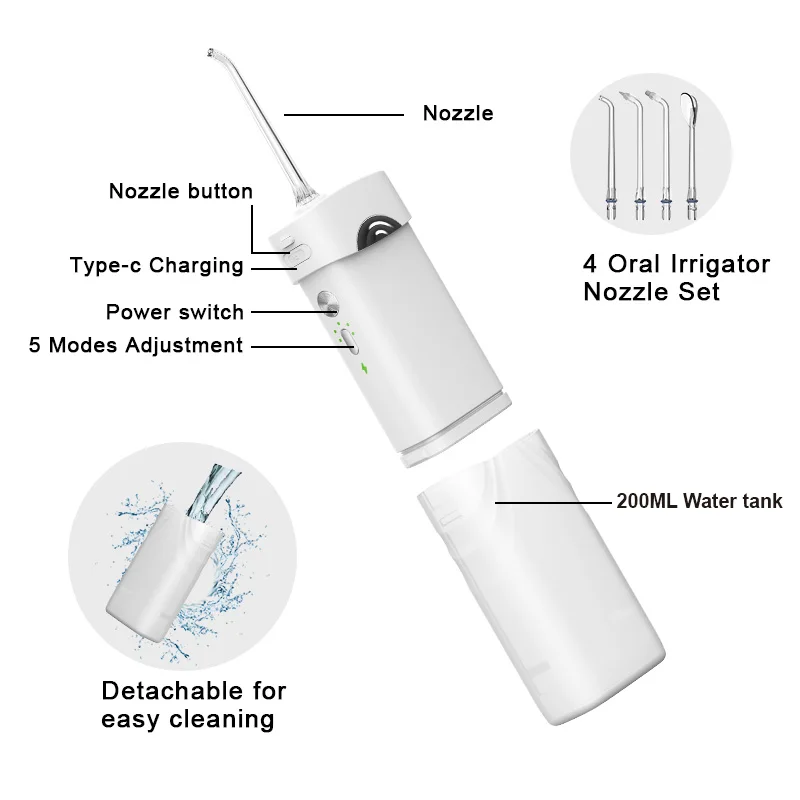 Nozzle

Nozzle button

Type-c Charging

Power switch

5 Modes Adjustment

4 Oral Irrigator Nozzle Set

200ML Water tank

Detachable for easy cleaning