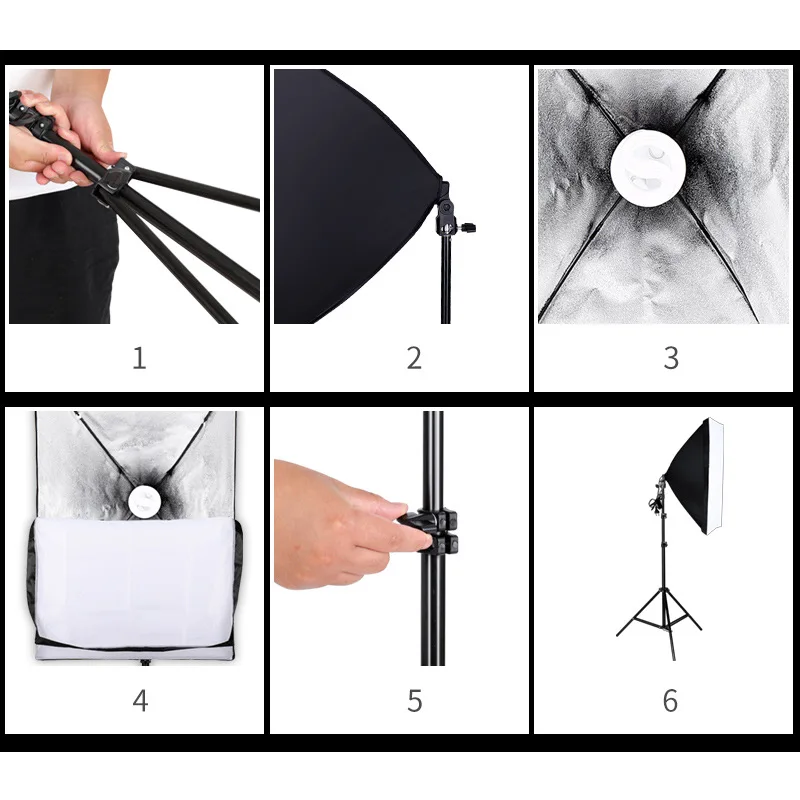 1

2

3

4

5

6