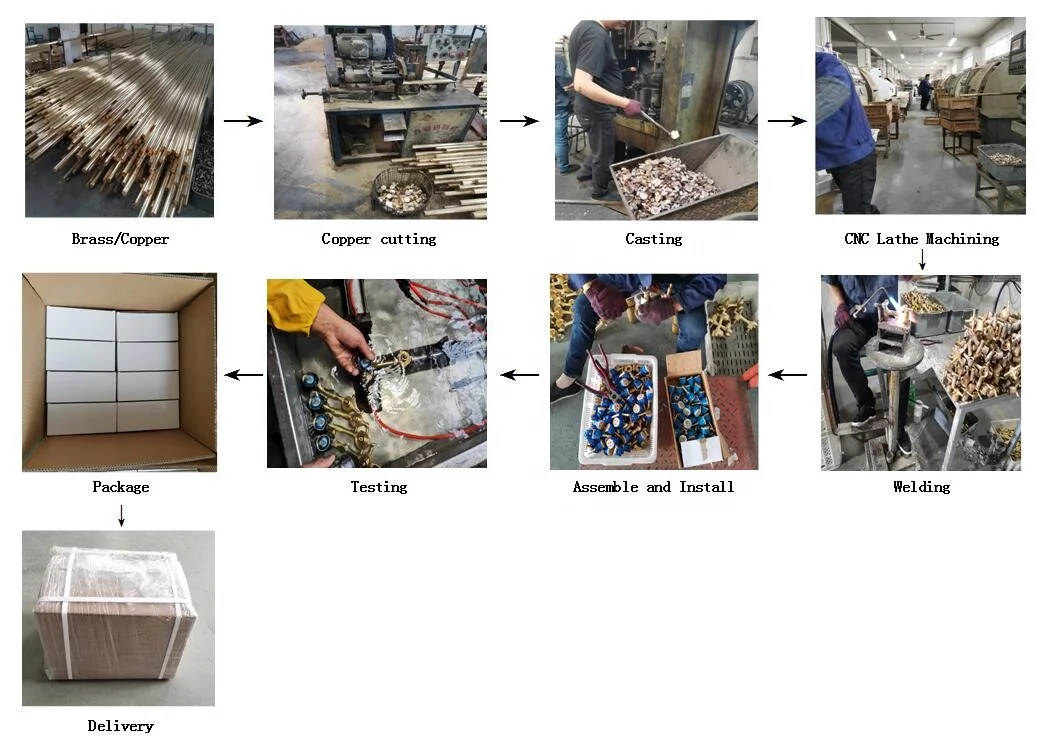 Brass/Copper

Copper cutting

Casting

CNC Lathe Machining

Welding

Assemble and Install

Testing

Package

Delivery