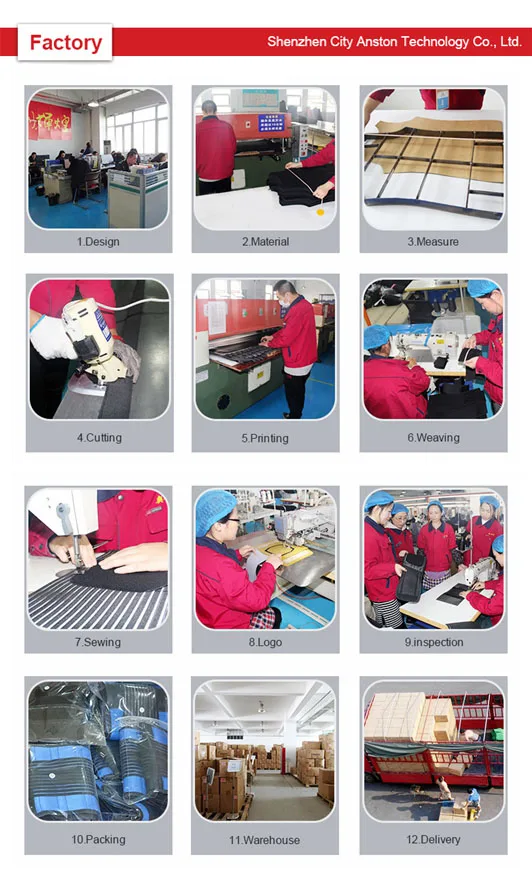 Factory

Shenzhen City Anston Technology Co., Ltd.

1.Design

2.Material

3.Measure

4.Cutting

5.Printing

6.Weaving

7.Sewing

8.Logo

9.inspection

10.Packing

11.Warehouse

12.Delivery