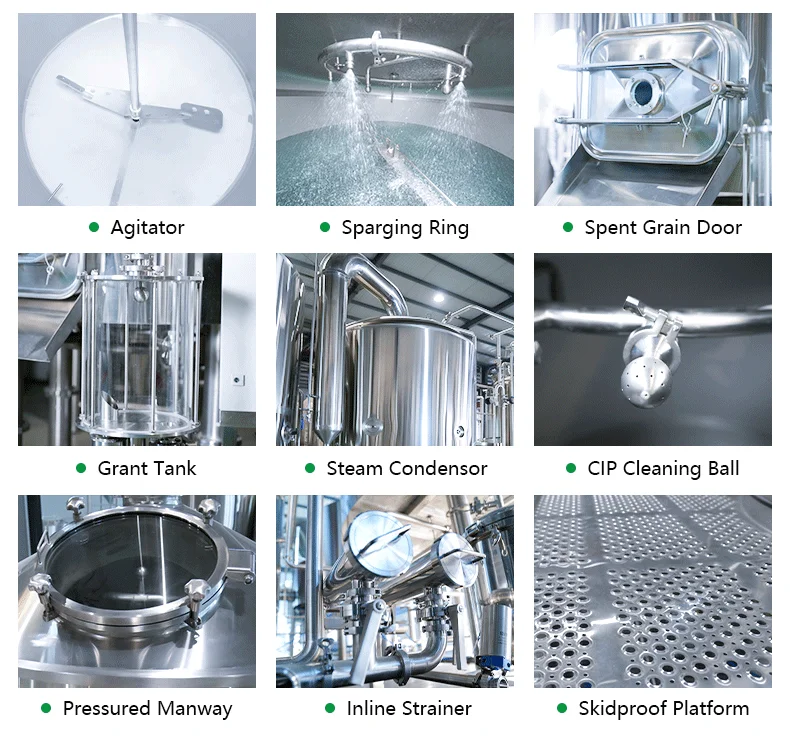 ● Agitator

● Sparging Ring

● Spent Grain Door

● Grant Tank

● Steam Condensor

● CIP Cleaning Ball

● Pressured Manway

● Inline Strainer

● Skidproof Platform