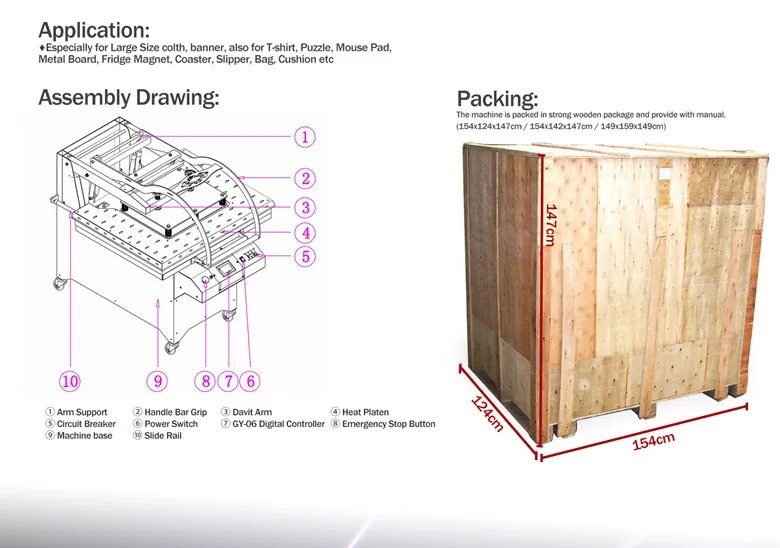 Application:
♦Especially for Large Size colth, banner, also for T-shirt, Puzzle, Mouse Pad, Metal Board, Fridge Magnet, Coaster, Slipper, Bag, Cushion etc

Assembly Drawing:

1
2
3
4
5
10
9
8
7
6

① Arm Support
② Handle Bar Grip
③ Davit Arm
④ Heat Platen
⑤ Circuit Breaker
⑥ Power Switch
⑦ GY-06 Digital Controller
⑧ Emergency Stop Button
⑨ Machine base
⑩ Slide Rail

Packing:
The machine is packed in strong wooden package and provide with manual.
(154x124x147cm / 154x142x147cm / 149x159x149cm)

147cm
124cm
154cm