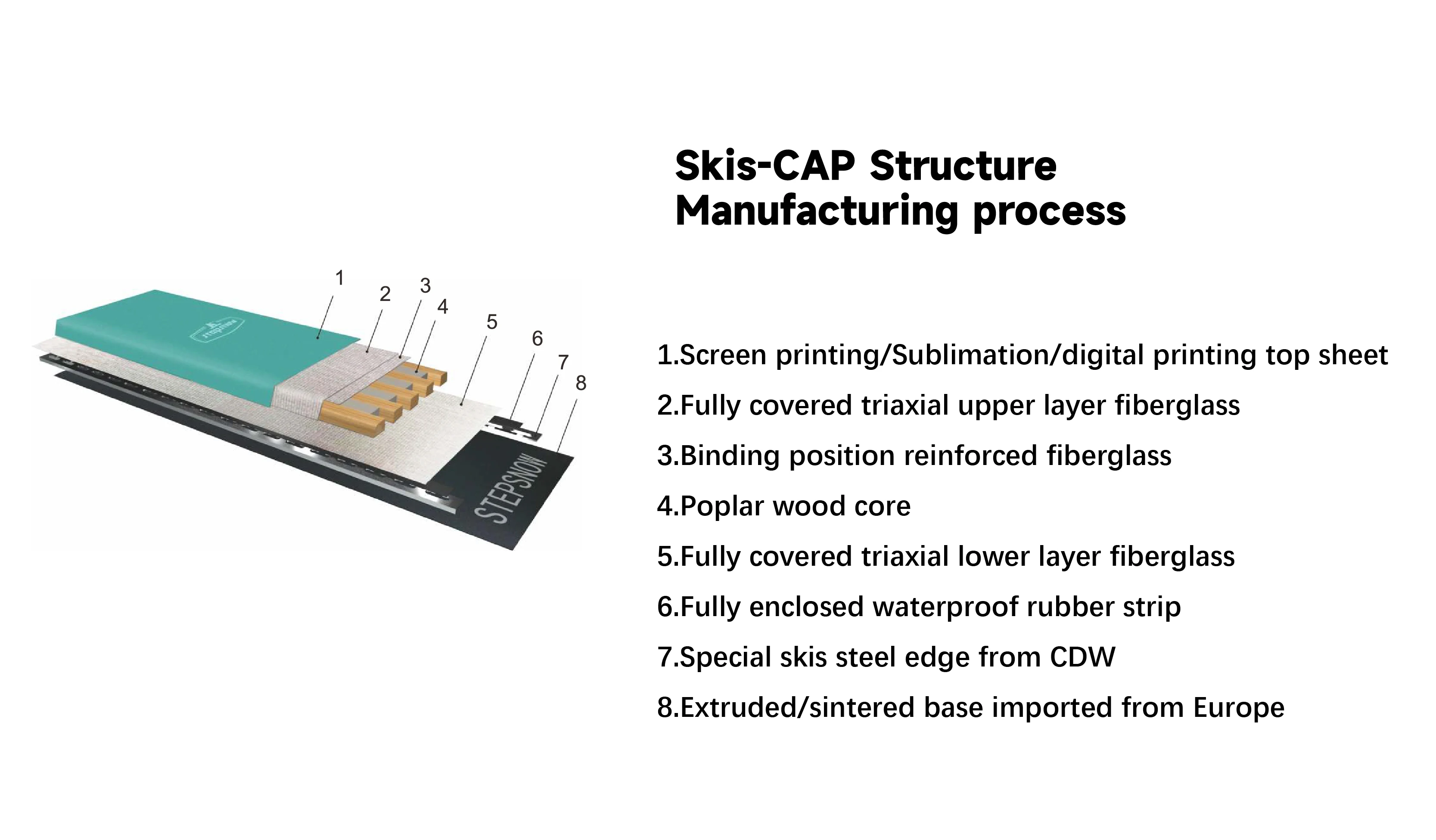 1
2
3
4
5
6
7
8

stepsnow

STEPSNOW

Skis-CAP Structure
Manufacturing process

1.Screen printing/Sublimation/digital printing top sheet

2.Fully covered triaxial upper layer fiberglass

3.Binding position reinforced fiberglass

4.Poplar wood core

5.Fully covered triaxial lower layer fiberglass

6.Fully enclosed waterproof rubber strip

7.Special skis steel edge from CDW

8.Extruded/sintered base imported from Europe