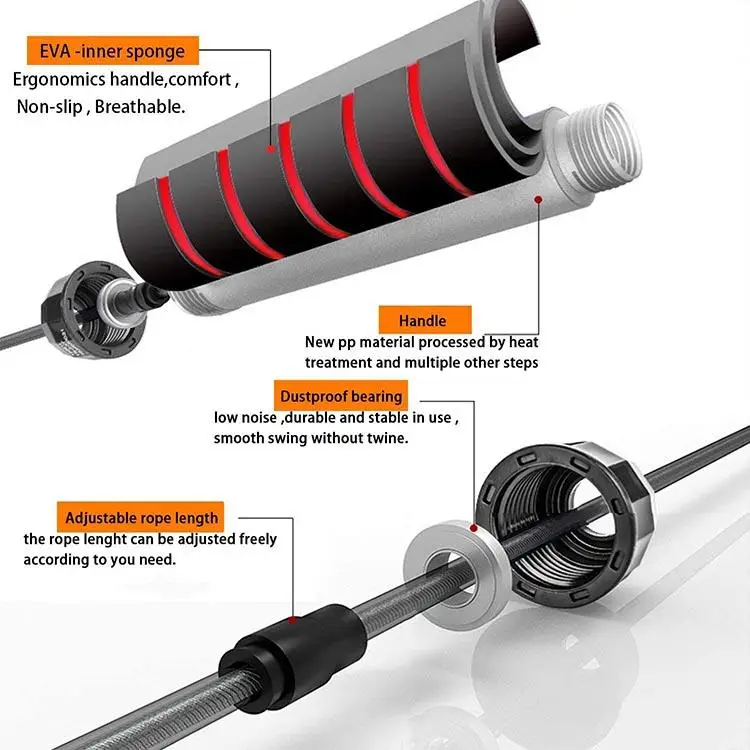 EVA -inner sponge
Ergonomics handle,comfort , Non-slip , Breathable.

Handle
New pp material processed by heat treatment and multiple other steps

Dustproof bearing
low noise ,durable and stable in use , smooth swing without twine.

Adjustable rope length
the rope lenght can be adjusted freely according to you need.