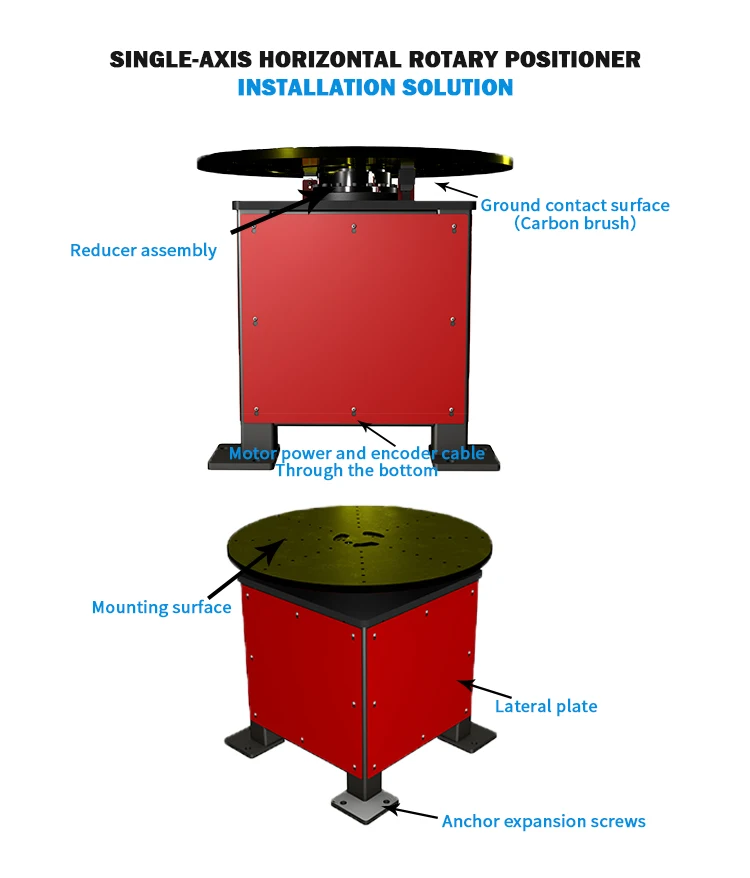 SINGLE-AXIS HORIZONTAL ROTARY POSITIONER
INSTALLATION SOLUTION

Ground contact surface
(Carbon brush)

Reducer assembly

Motor power and encoder cable
Through the bottom

Mounting surface

Lateral plate

Anchor expansion screws