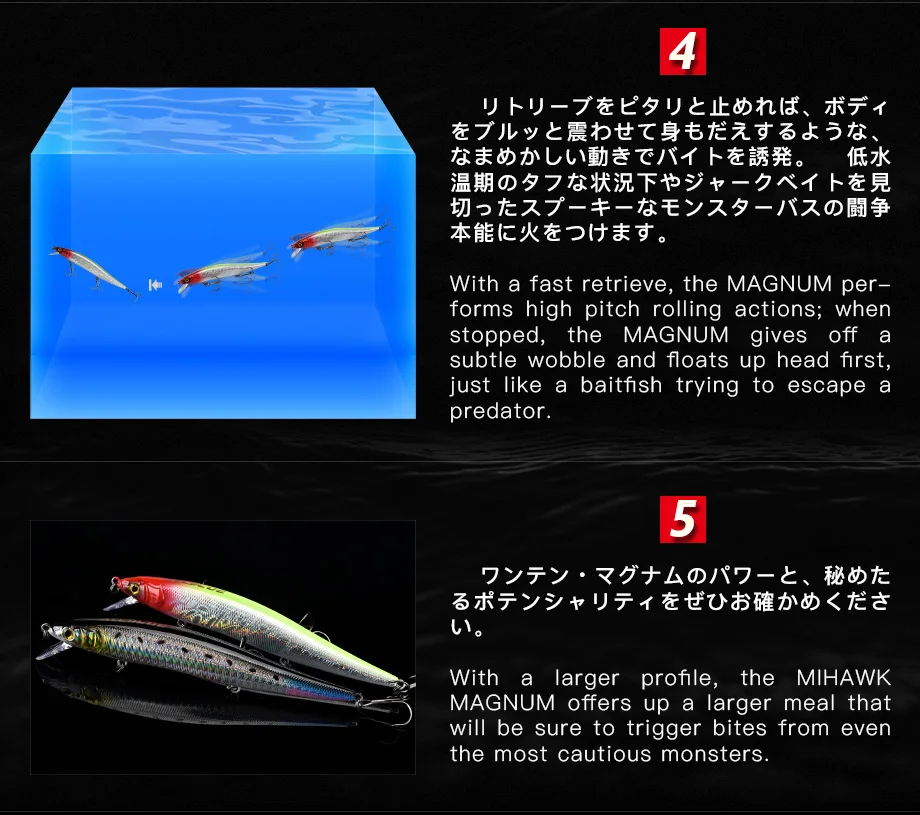 4

リトリーブをピタリと止めれば、ボディをブルッと震わせて身もだえするような、なまめかしい動きでバイトを誘発。 低水温期のタフな状況下やジャークベイトを見切ったスプーキーなモンスターバスの闘争本能に火をつけます。

With a fast retrieve, the MAGNUM performs high pitch rolling actions; when stopped, the MAGNUM gives off a subtle wobble and floats up head first, just like a baitfish trying to escape a predator.

5

ワンテン・マグナムのパワーと、秘めたるポテンシャリティをぜひお確かめください。

With a larger profile, the MIHAWK MAGNUM offers up a larger meal that will be sure to trigger bites from even the most cautious monsters.