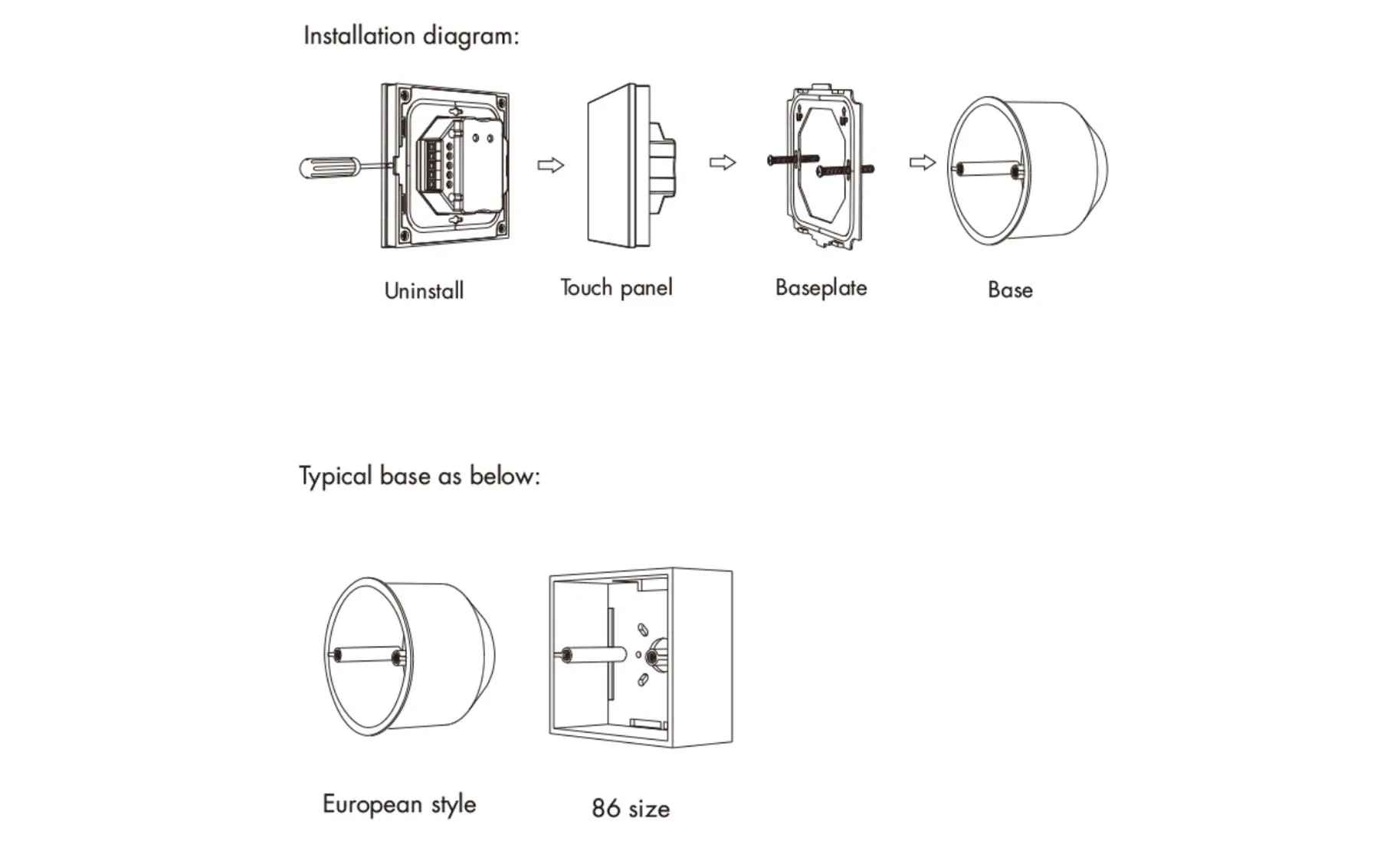 Installation diagram:

Uninstall

Touch panel

Baseplate

Base

Typical base as below:

European style

86 size