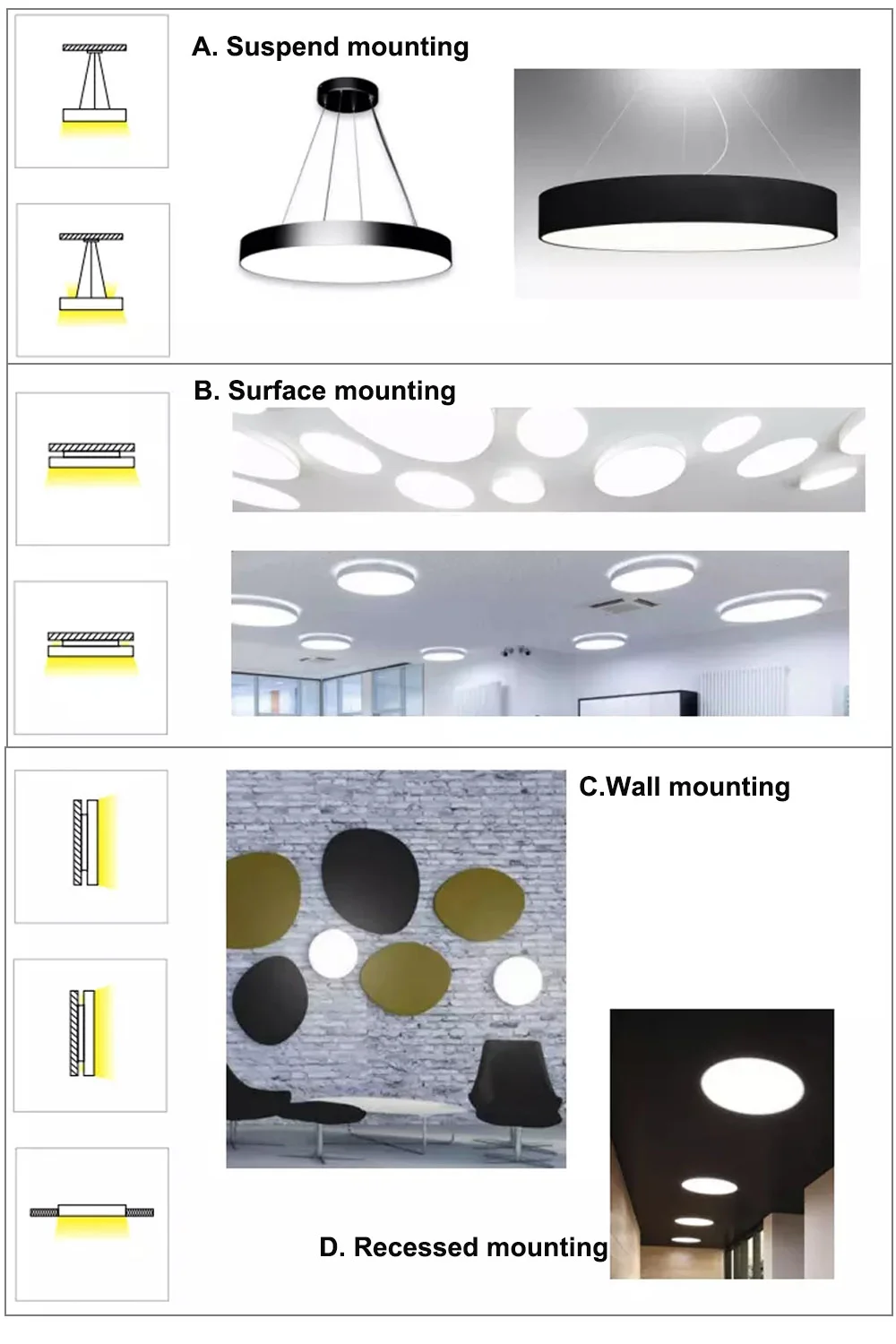 A. Suspend mounting

B. Surface mounting

C.Wall mounting

D. Recessed mounting