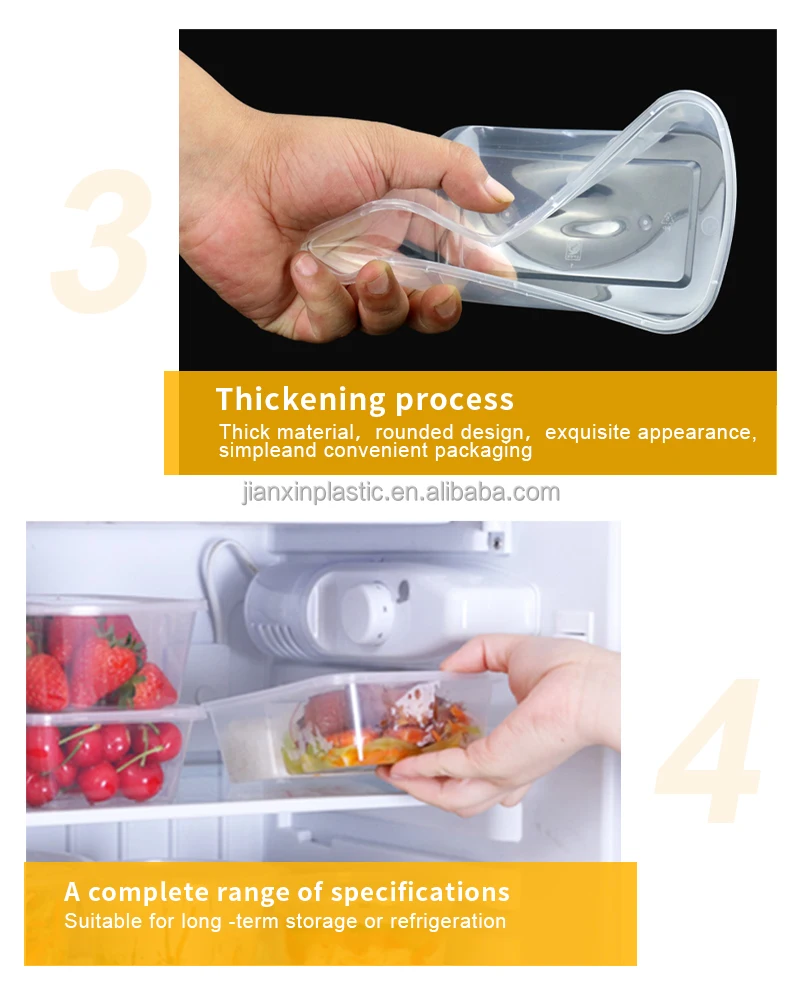 3

Thickening process
Thick material, rounded design, exquisite appearance, simpleand convenient packaging

jianxinplastic.en.alibaba.com

4

A complete range of specifications
Suitable for long -term storage or refrigeration