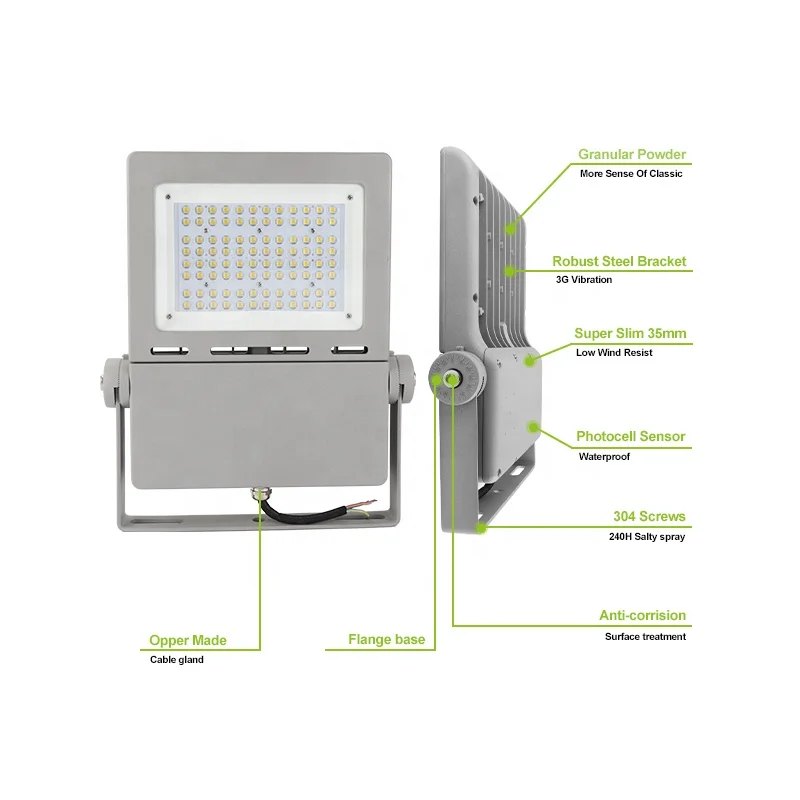 Granular Powder
More Sense Of Classic

Robust Steel Bracket
3G Vibration

Super Slim 35mm
Low Wind Resist

Photocell Sensor
Waterproof

304 Screws
240H Salty spray

Anti-corrision
Surface treatment

Opper Made
Cable gland

Flange base