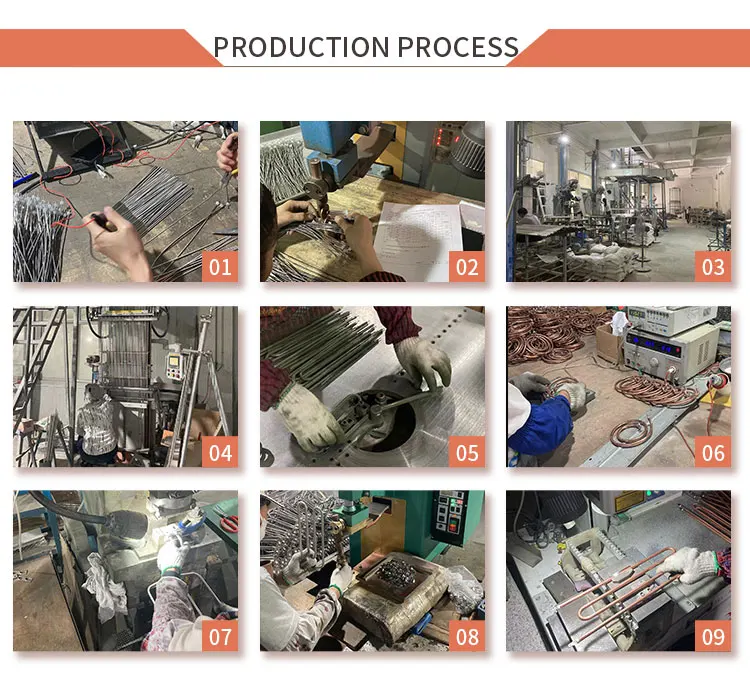 PRODUCTION PROCESS

01

02

03

04

05

06

07

08

09