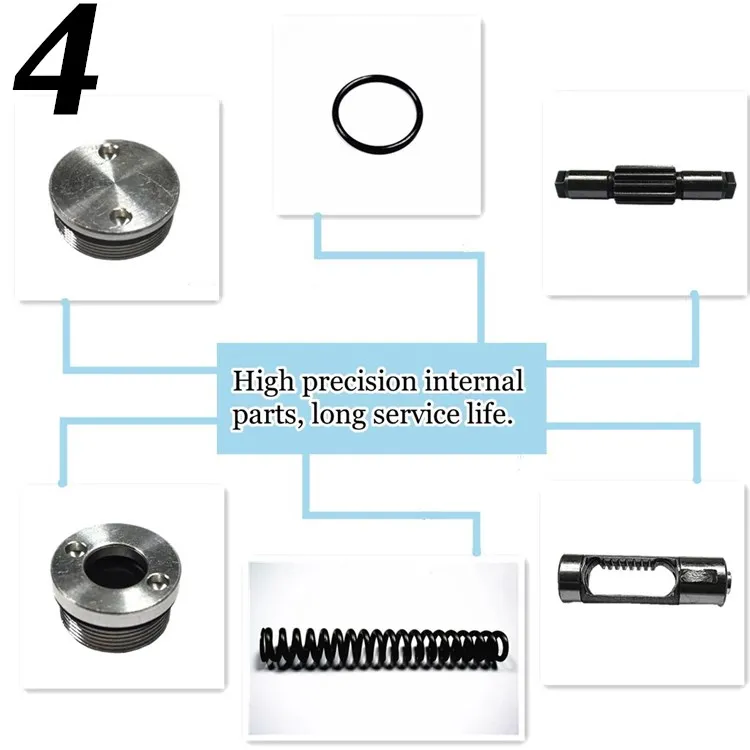 4

High precision internal parts, long service life.