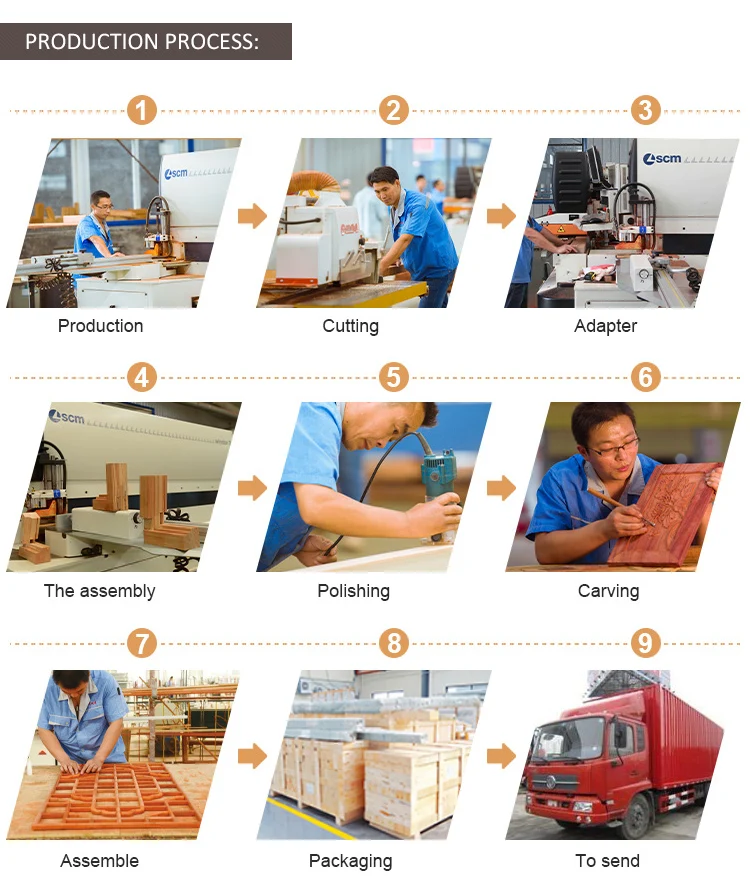 PRODUCTION PROCESS:

1

scm

Production

2

Cutting

3

scm

Adapter

4

scm

The assembly

5

Polishing

6

Carving

7

Assemble

8

Packaging

9

To send