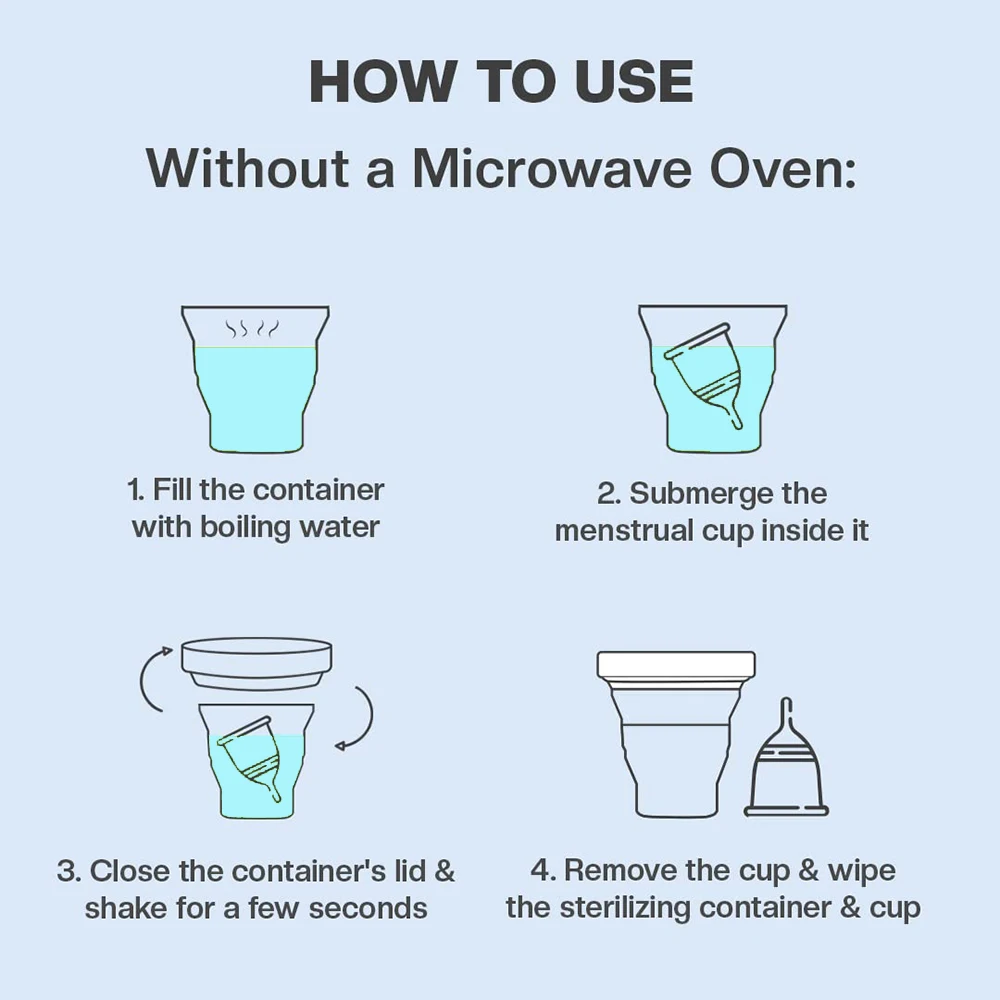 HOW TO USE

Without a Microwave Oven:

1. Fill the container with boiling water

2. Submerge the menstrual cup inside it

3. Close the container's lid & shake for a few seconds

4. Remove the cup & wipe the sterilizing container & cup