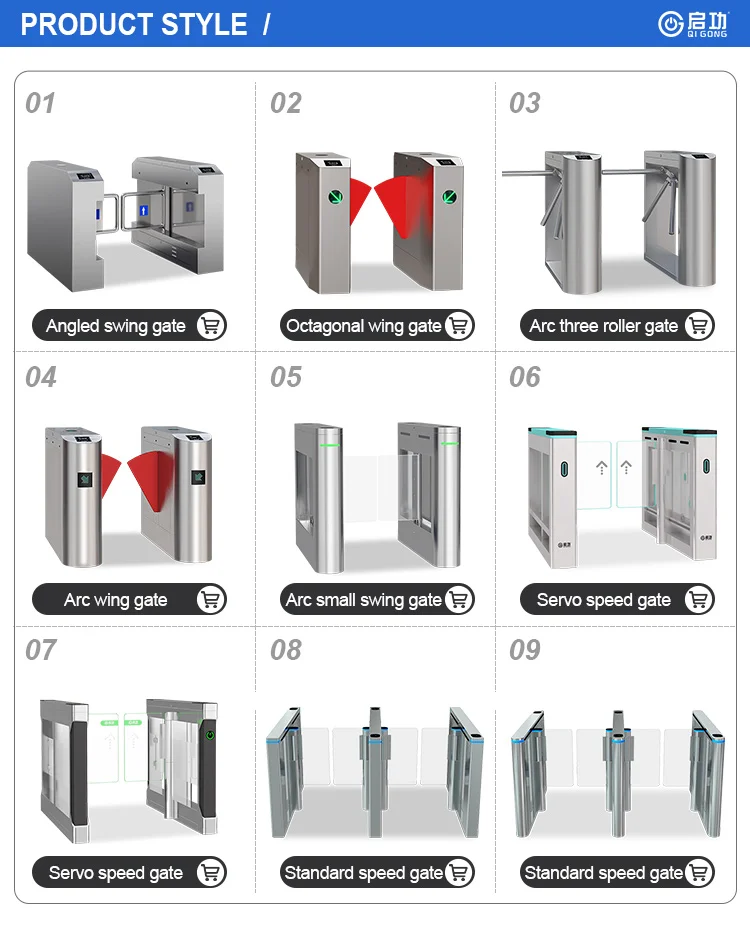 PRODUCT STYLE /

启功
QI GONG

01

Angled swing gate

02

Octagonal wing gate

03

Arc three roller gate

04

Arc wing gate

05

Arc small swing gate

06

Servo speed gate

07

Servo speed gate

08

Standard speed gate

09

Standard speed gate