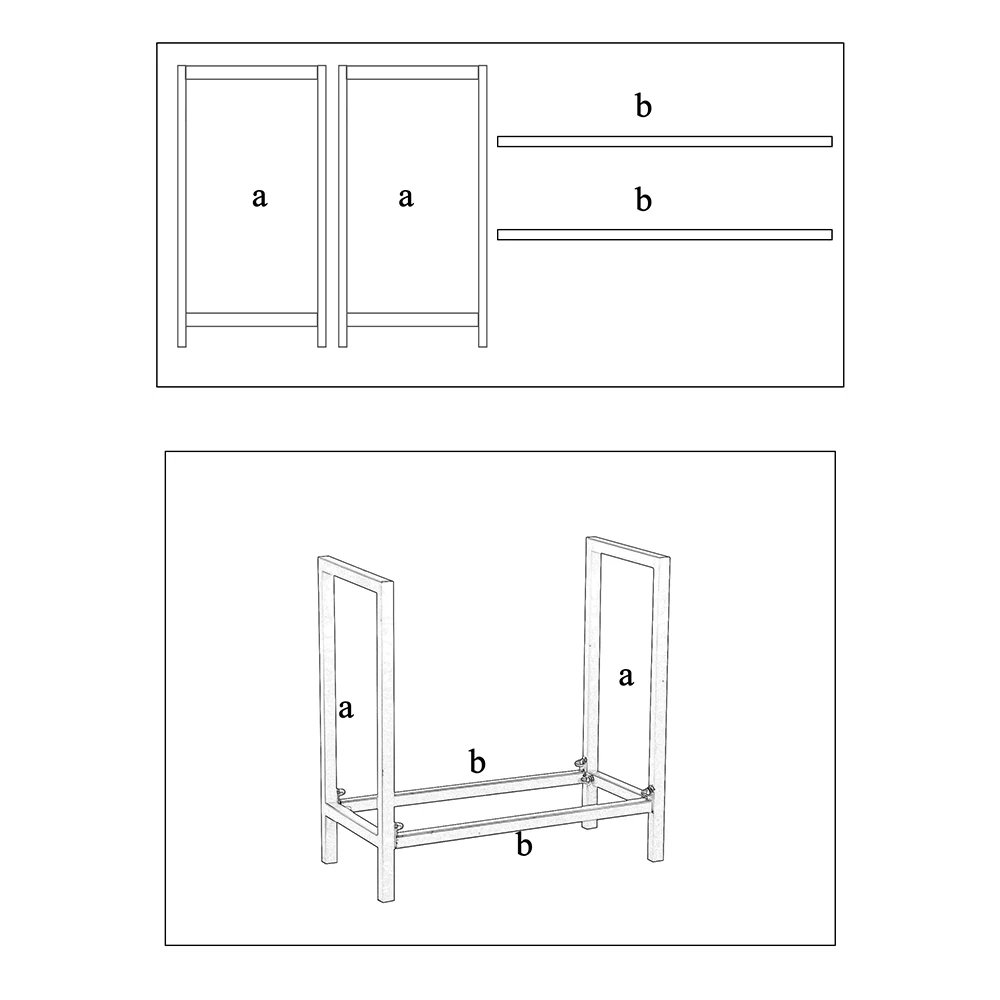 a a b b

a a b b