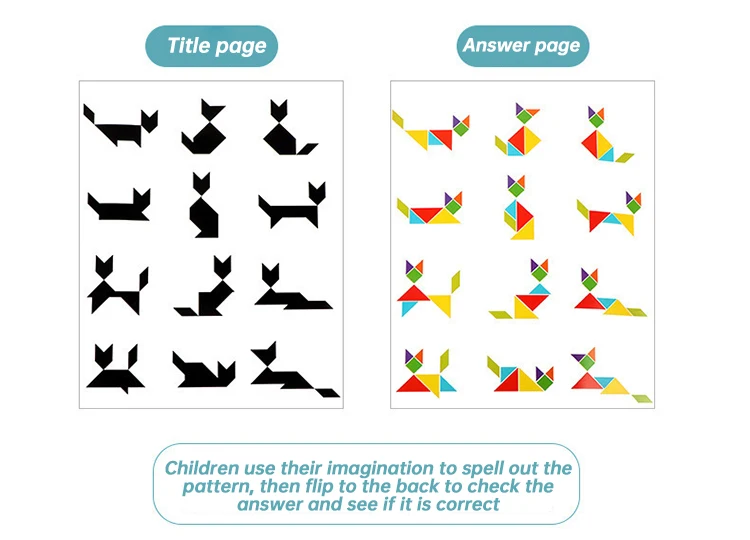 Title page

Answer page

Children use their imagination to spell out the pattern, then flip to the back to check the answer and see if it is correct