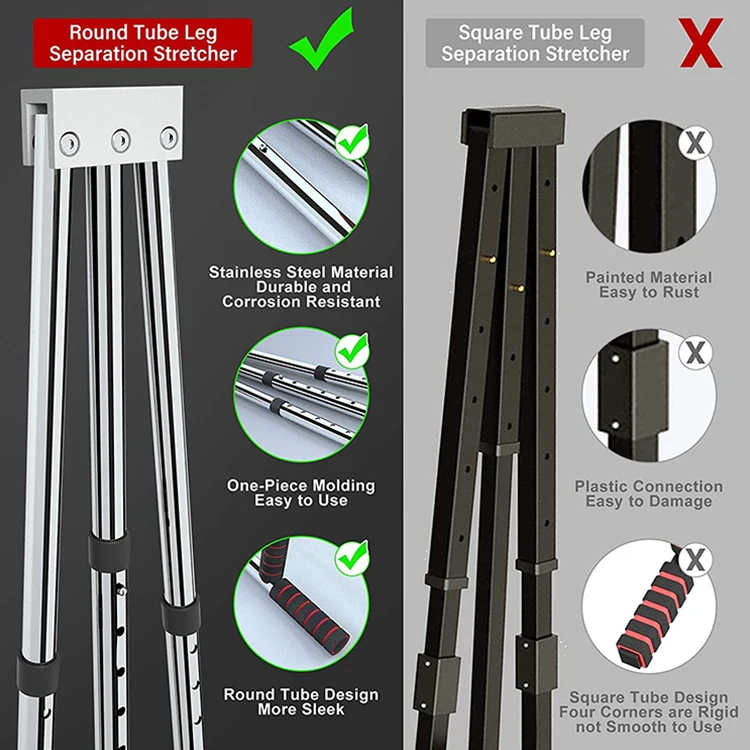 Round Tube Leg Separation Stretcher

Stainless Steel Material Durable and Corrosion Resistant

One-Piece Molding Easy to Use

Round Tube Design More Sleek

Square Tube Leg Separation Stretcher

X

X

Painted Material Easy to Rust

X

Plastic Connection Easy to Damage

X

Square Tube Design Four Corners are Rigid not Smooth to Use