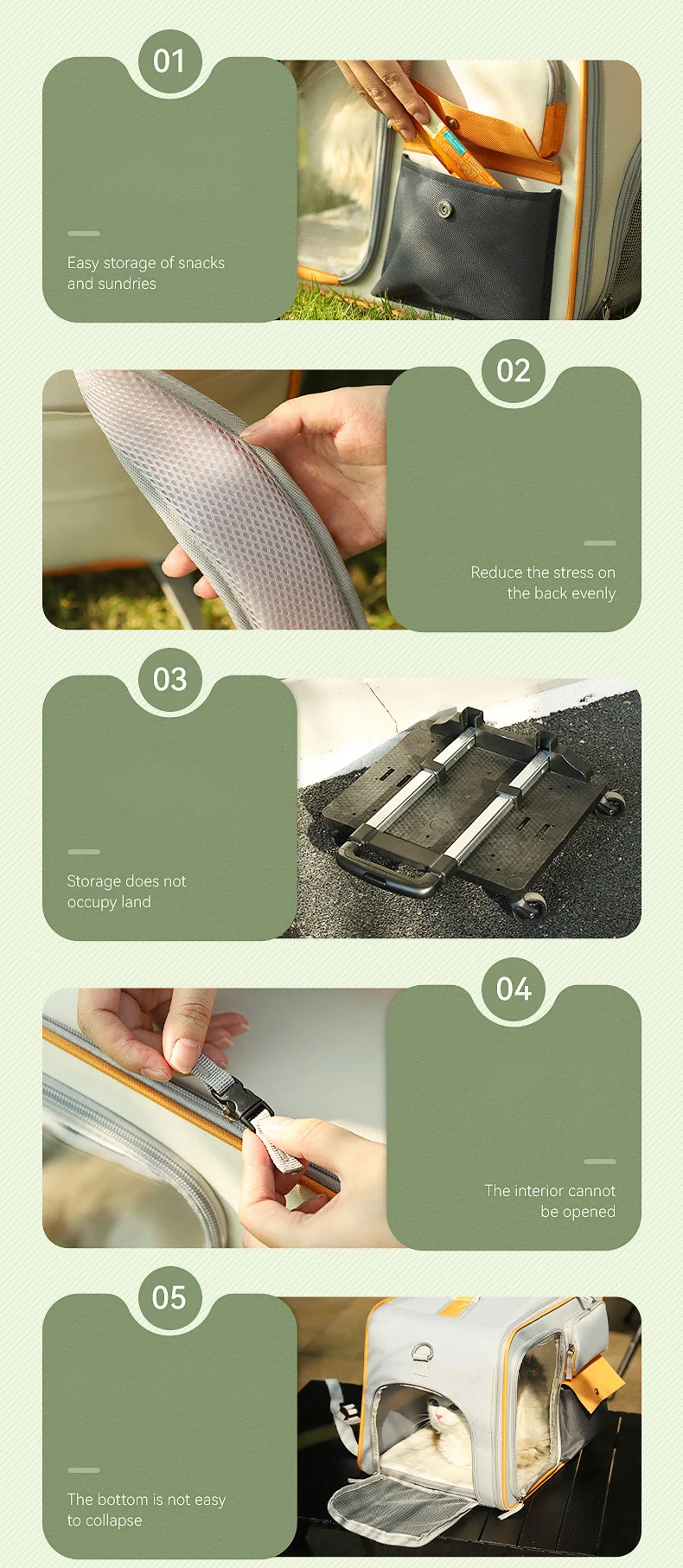 01

Easy storage of snacks and sundries

02

Reduce the stress on the back evenly

03

Storage does not occupy land

04

The interior cannot be opened

05

The bottom is not easy to collapse