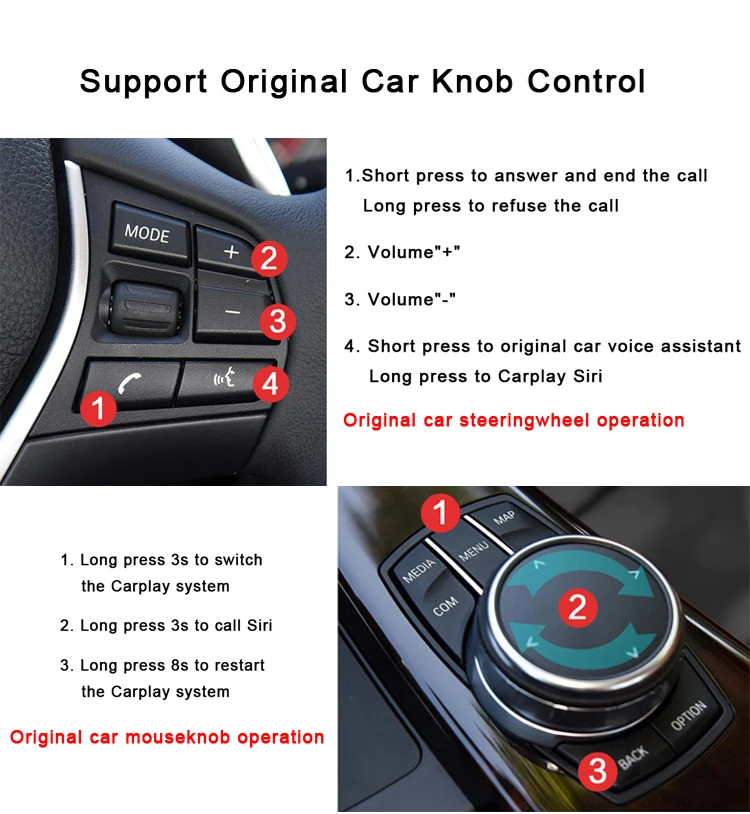 Support Original Car Knob Control

MODE
+ 2
− 3
1
4

1.Short press to answer and end the call
Long press to refuse the call

2. Volume"+"

3. Volume"-"

4. Short press to original car voice assistant
Long press to Carplay Siri

Original car steeringwheel operation

1. Long press 3s to switch the Carplay system

2. Long press 3s to call Siri

3. Long press 8s to restart the Carplay system

Original car mouseknob operation

1
MAP
MENU
MEDIA
COM
2
OPTION
BACK
3