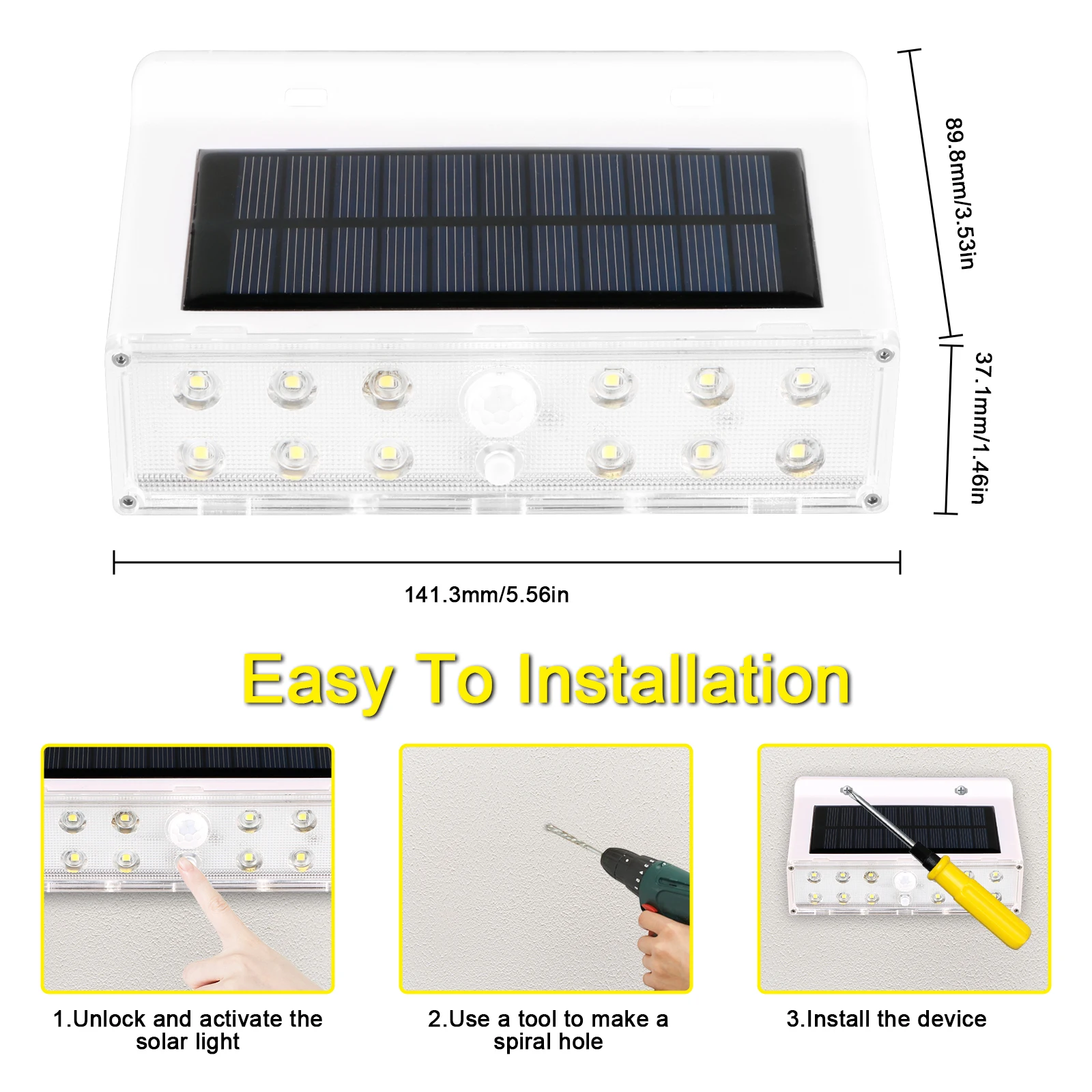 89.8mm/3.53in

37.1mm/1.46in

141.3mm/5.56in

Easy To Installation

1.Unlock and activate the solar light

2.Use a tool to make a spiral hole

3.Install the device