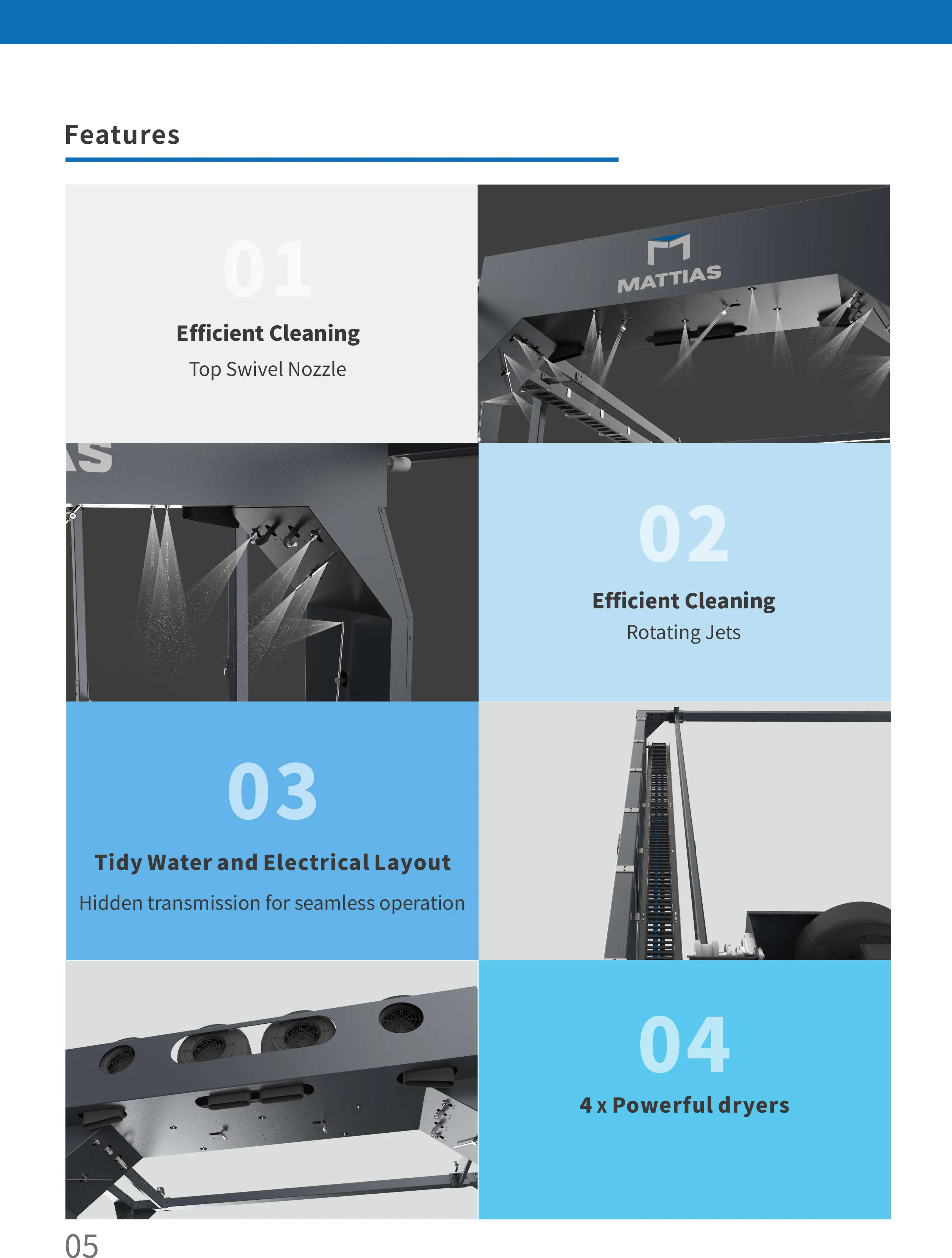 Features

01

Efficient Cleaning

Top Swivel Nozzle

MATTIAS

02

Efficient Cleaning

Rotating Jets

03

Tidy Water and Electrical Layout

Hidden transmission for seamless operation

04

4 x Powerful dryers

05