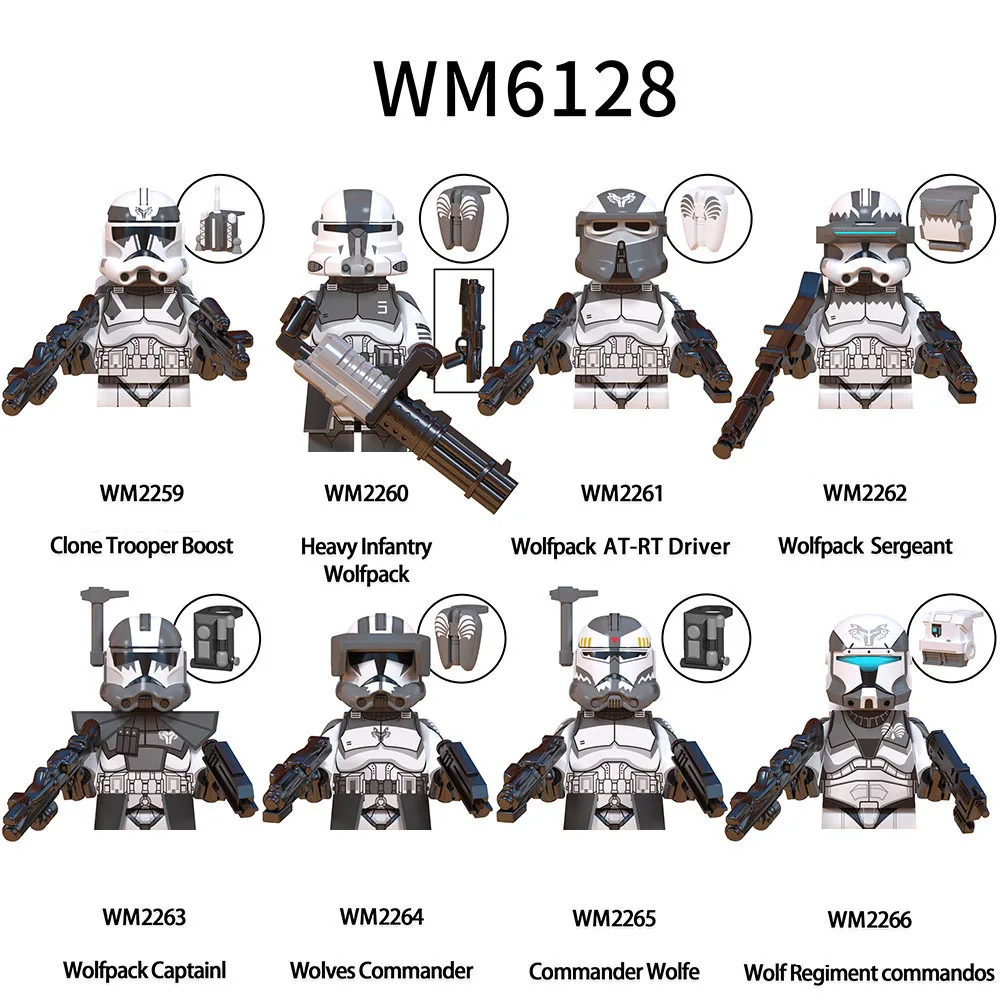 WM6128

WM2259

Clone Trooper Boost

WM2260

Heavy Infantry Wolfpack

WM2261

Wolfpack AT-RT Driver

WM2262

Wolfpack Sergeant

WM2263

Wolfpack Captainl

WM2264

Wolves Commander

WM2265

Commander Wolfe

WM2266

Wolf Regiment commandos