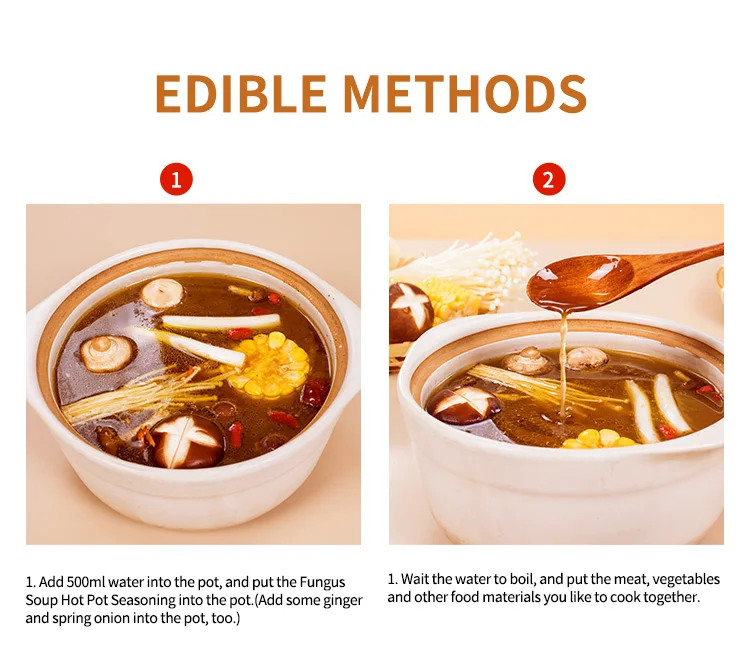 EDIBLE METHODS

1

2

1. Add 500ml water into the pot, and put the Fungus Soup Hot Pot Seasoning into the pot.(Add some ginger and spring onion into the pot, too.)

1. Wait the water to boil, and put the meat, vegetables and other food materials you like to cook together.