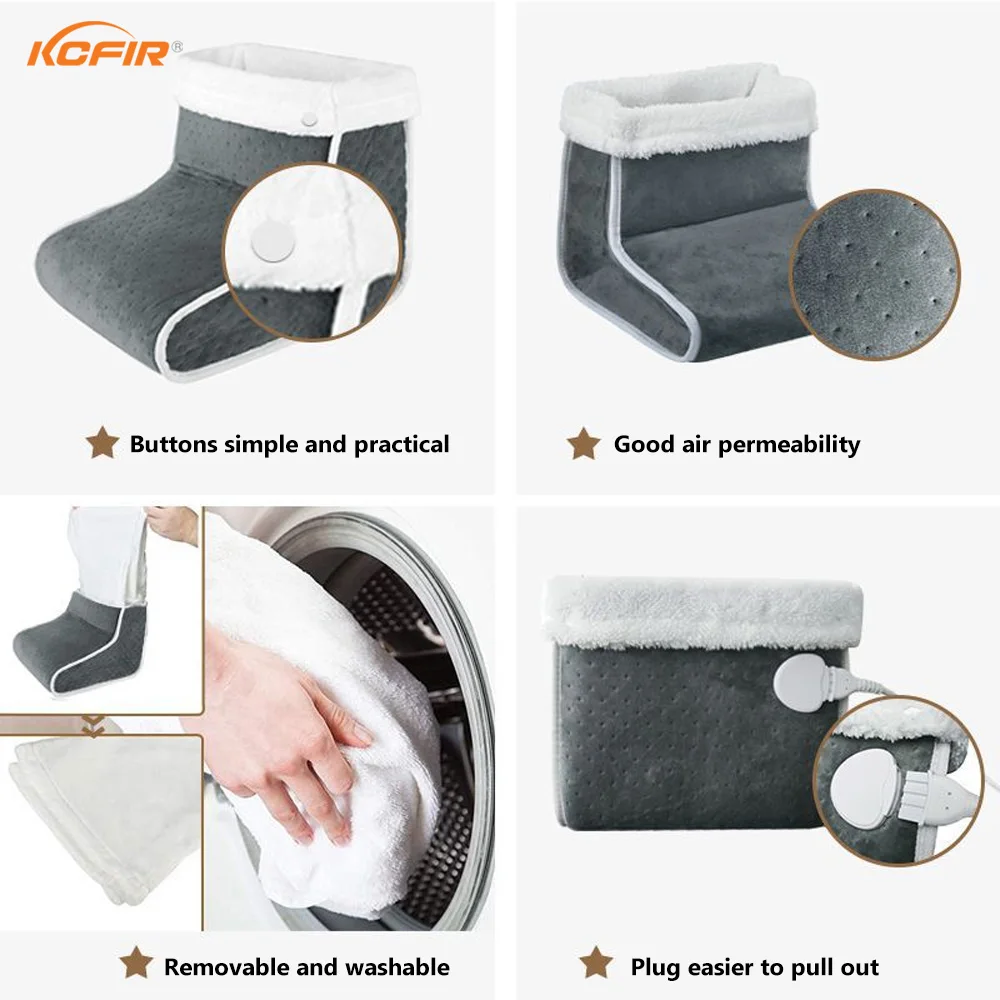 KCFIR®

Buttons simple and practical

Good air permeability

Removable and washable

Plug easier to pull out