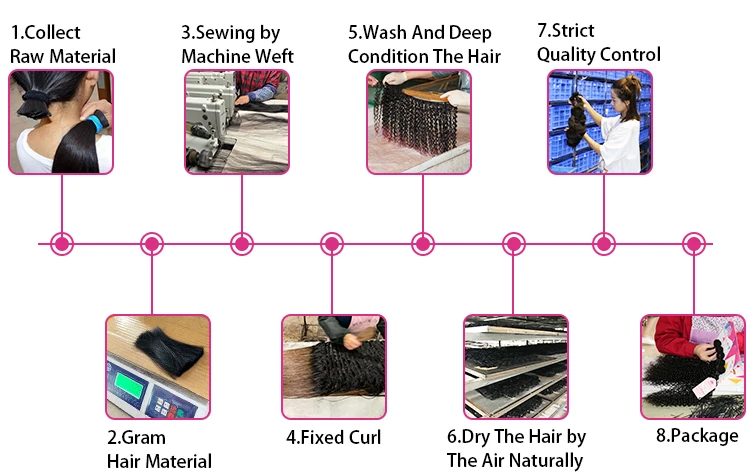 1.Collect Raw Material

2.Gram Hair Material

3.Sewing by Machine Weft

4.Fixed Curl

5.Wash And Deep Condition The Hair

6.Dry The Hair by The Air Naturally

7.Strict Quality Control

8.Package