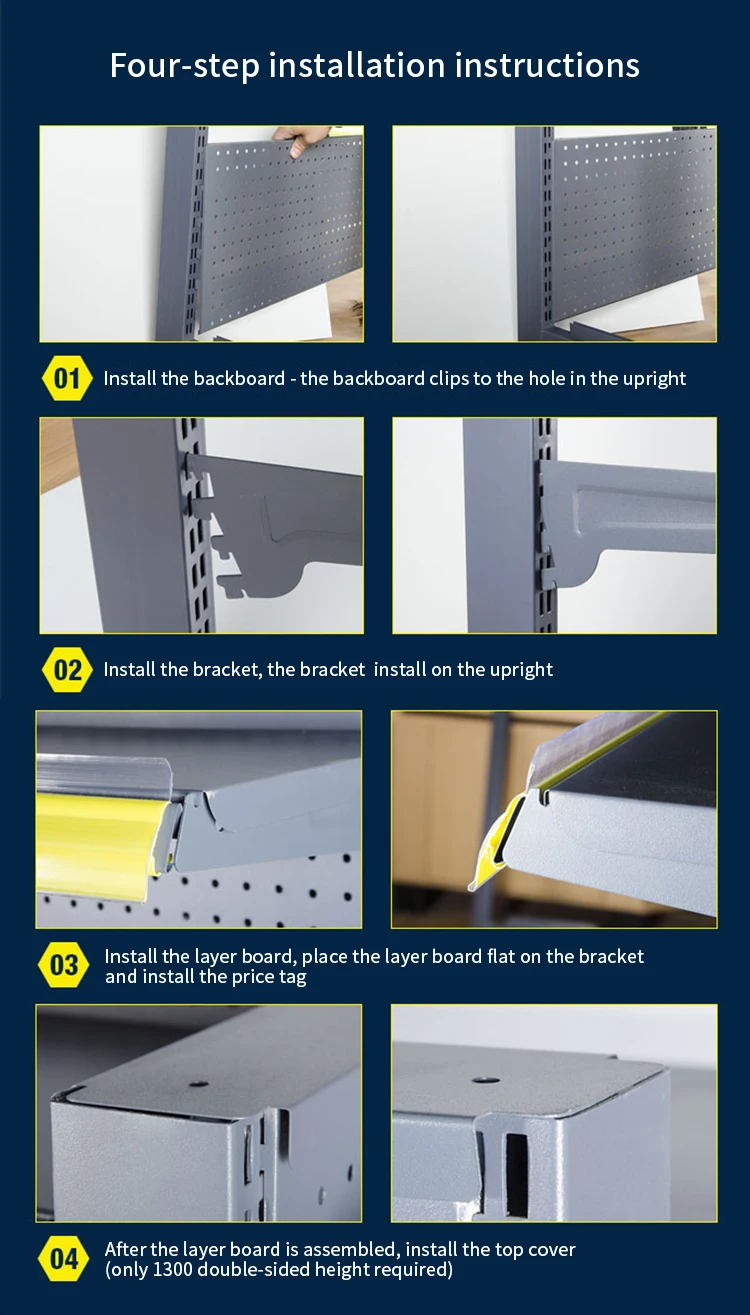 Four-step installation instructions

01 Install the backboard - the backboard clips to the hole in the upright

02 Install the bracket, the bracket install on the upright

03 Install the layer board, place the layer board flat on the bracket and install the price tag

04 After the layer board is assembled, install the top cover (only 1300 double-sided height required)