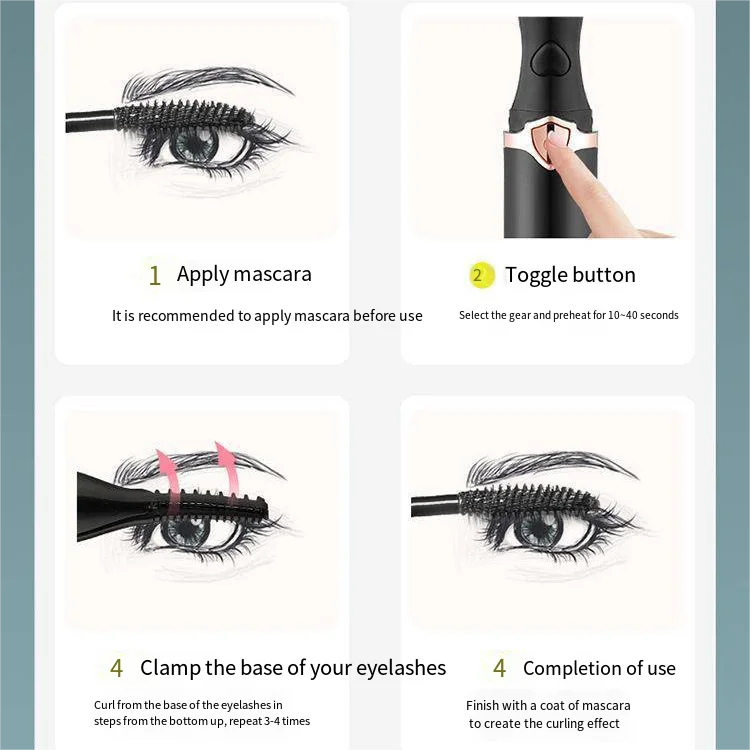 1 Apply mascara

It is recommended to apply mascara before use

2 Toggle button

Select the gear and preheat for 10~40 seconds

4 Clamp the base of your eyelashes

Curl from the base of the eyelashes in steps from the bottom up, repeat 3-4 times

4 Completion of use

Finish with a coat of mascara to create the curling effect