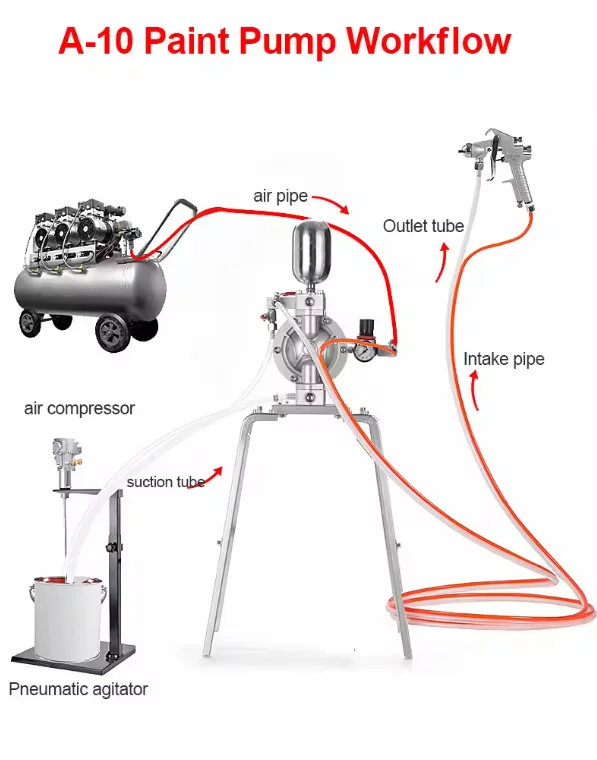 A-10 Paint Pump Workflow

air pipe

Outlet tube

Intake pipe

air compressor

suction tube

Pneumatic agitator